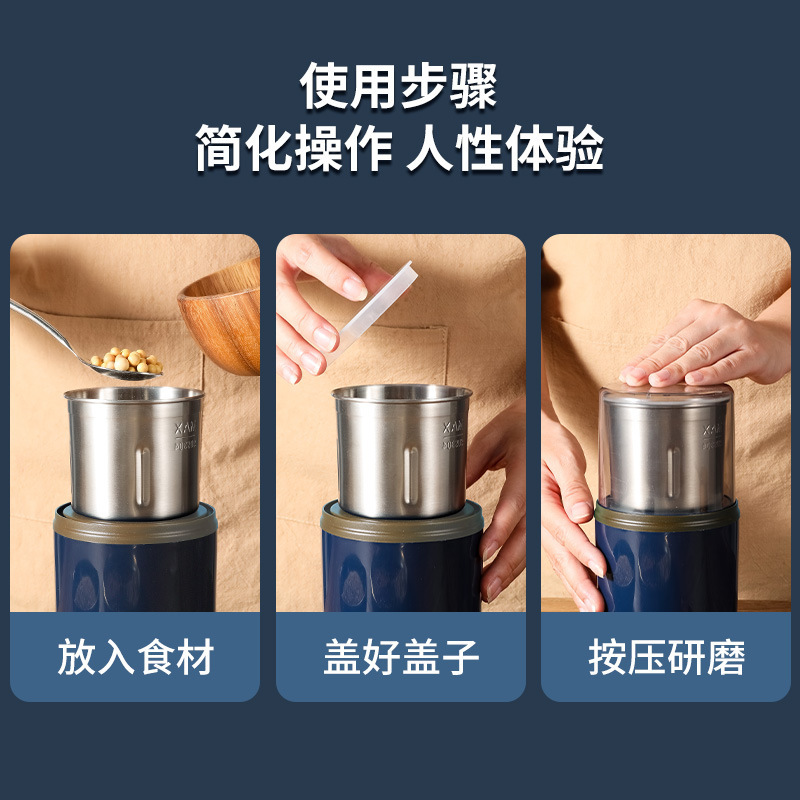 使用步骤
简化操作 人性体验

放入食材

盖好盖子

按压研磨