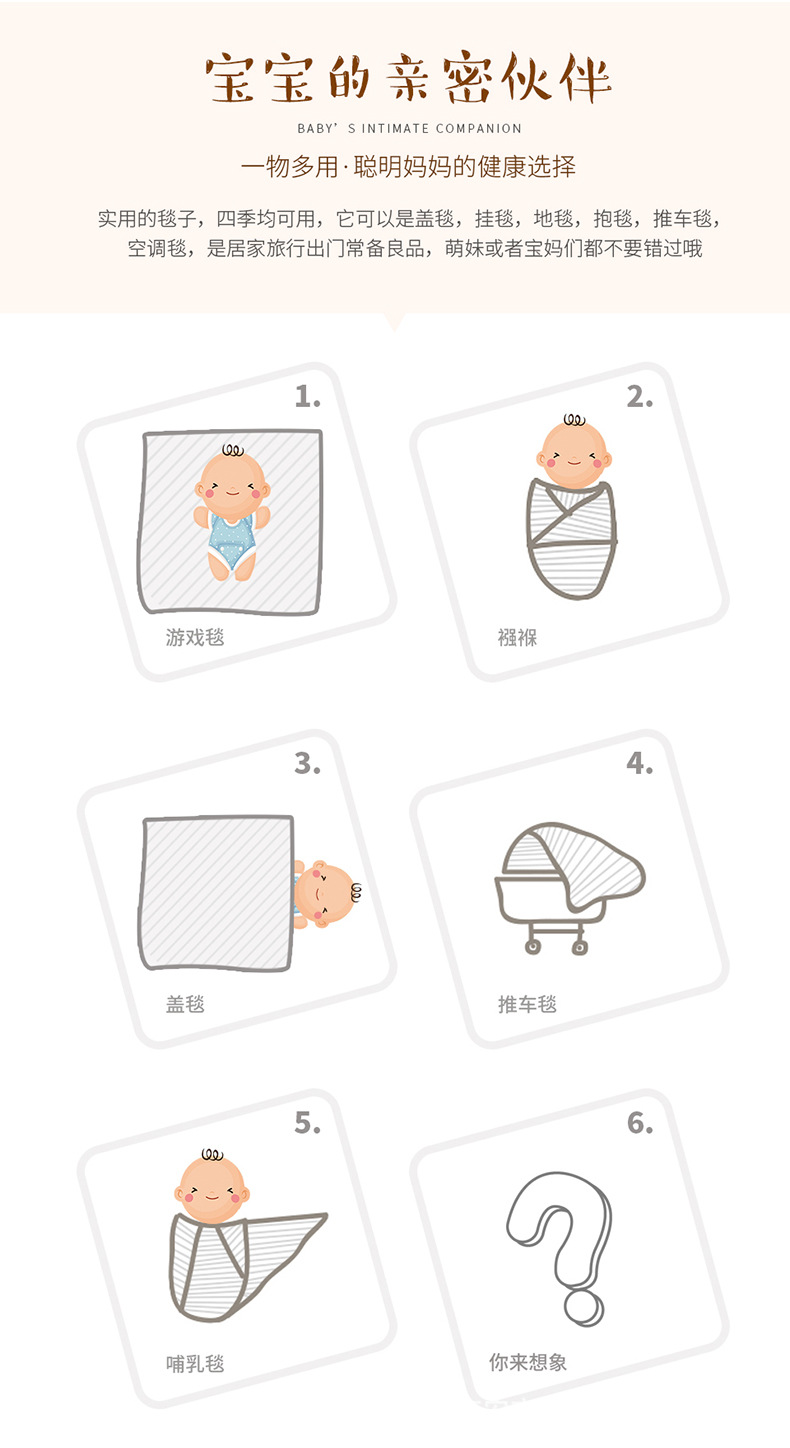 宝宝的亲密伙伴

BABY' S INTIMATE COMPANION

一物多用·聪明妈妈的健康选择

实用的毯子，四季均可用，它可以是盖毯，挂毯，地毯，抱毯，推车毯，空调毯，是居家旅行出门常备良品，萌妹或者宝妈们都不要错过哦

1.

游戏毯

2.

襁褓

3.

盖毯

4.

推车毯

5.

哺乳毯

6.

你来想象