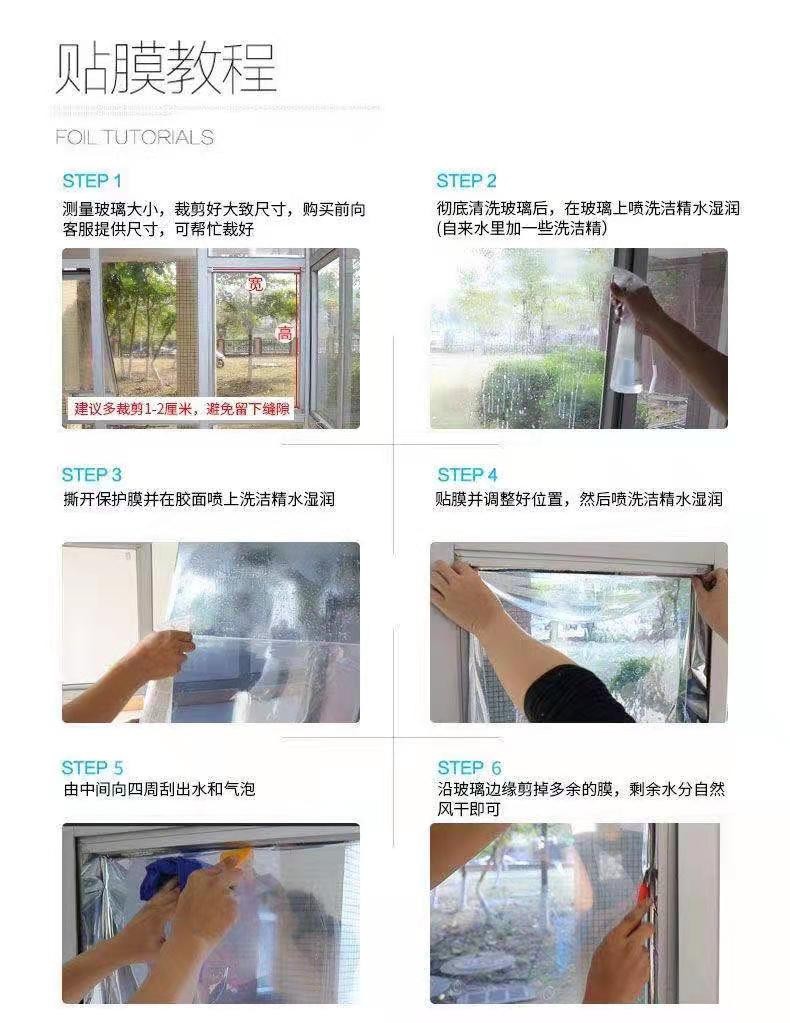 贴膜教程

FOIL TUTORIALS

STEP 1

测量玻璃大小，裁剪好大致尺寸，购买前向客服提供尺寸，可帮忙裁好

宽

高

建议多裁剪1-2厘米，避免留下缝隙

STEP 2

彻底清洗玻璃后，在玻璃上喷洗洁精水湿润(自来水里加一些洗洁精)

STEP 3

撕开保护膜并在胶面喷上洗洁精水湿润

STEP 4

贴膜并调整好位置，然后喷洗洁精水湿润

STEP 5

由中间向四周刮出水和气泡

STEP 6

沿玻璃边缘剪掉多余的膜，剩余水分自然风干即可