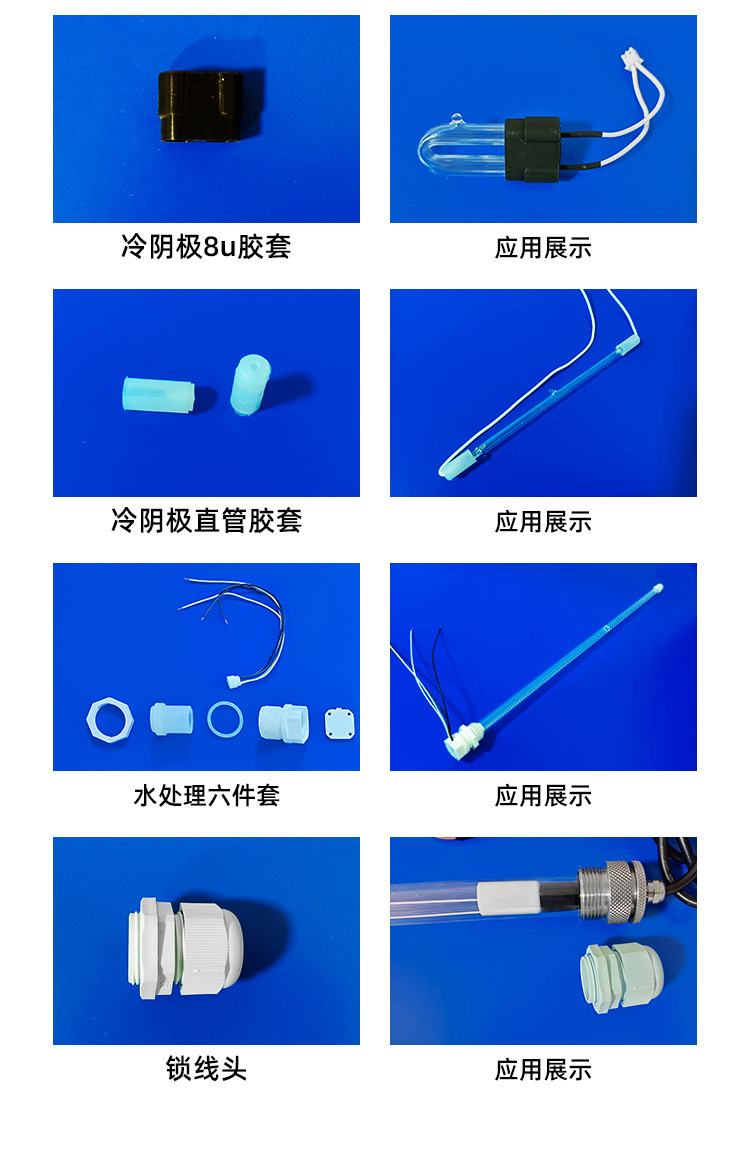 冷阴极8u胶套

应用展示

冷阴极直管胶套

应用展示

水处理六件套

应用展示

锁线头

应用展示