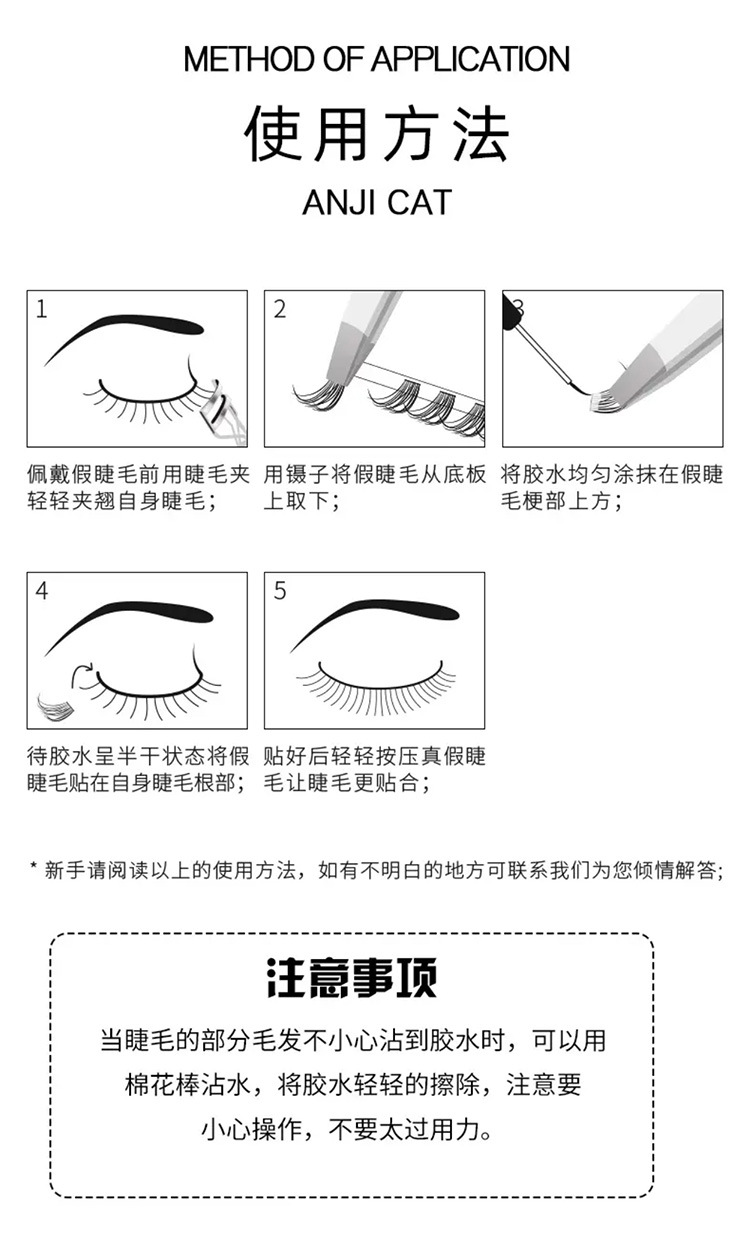 METHOD OF APPLICATION

使用方法

ANJI CAT

1

佩戴假睫毛前用睫毛夹轻轻夹翘自身睫毛；

2

用镊子将假睫毛从底板上取下；

3

将胶水均匀涂抹在假睫毛梗部上方；

4

待胶水呈半干状态将假睫毛贴在自身睫毛根部；

5

贴好后轻轻按压真假睫毛让睫毛更贴合；

* 新手请阅读以上的使用方法，如有不明白的地方可联系我们为您倾情解答;

注意事项

当睫毛的部分毛发不小心沾到胶水时，可以用棉花棒沾水，将胶水轻轻的擦除，注意要小心操作，不要太过用力。