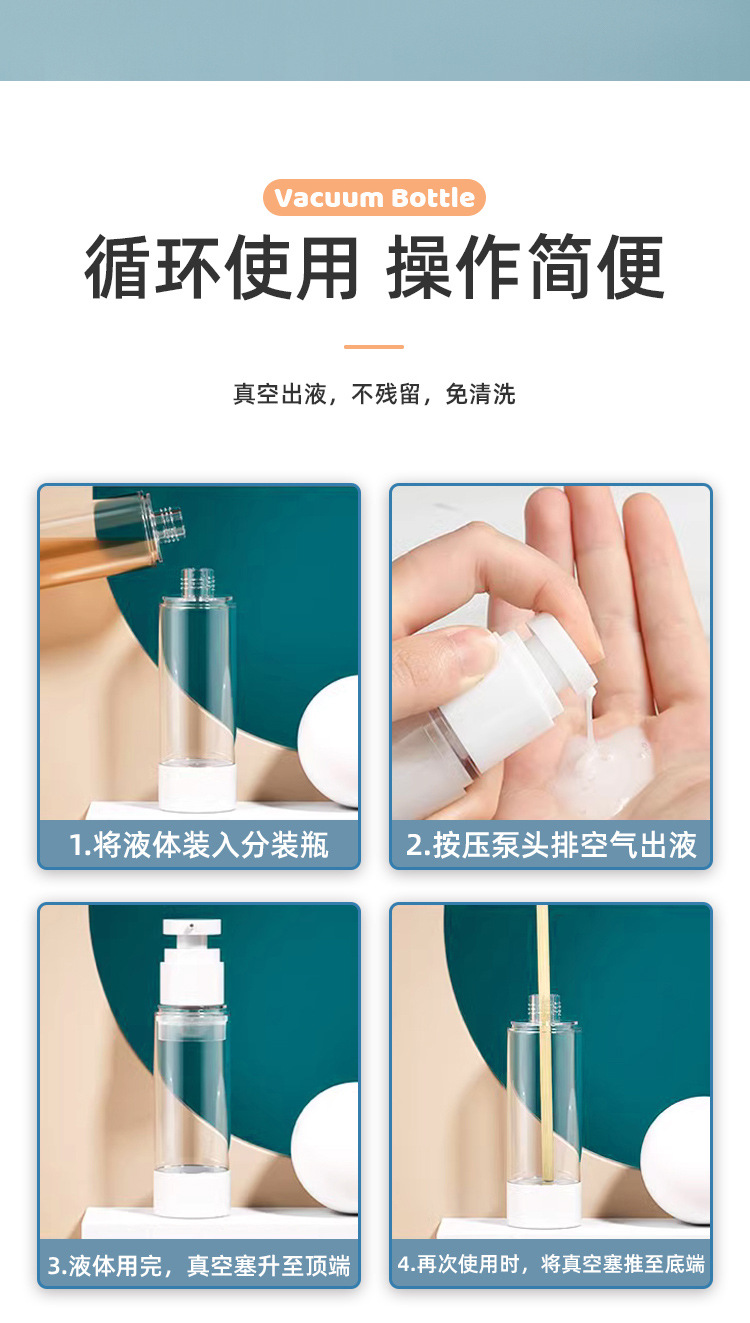 Vacuum Bottle

循环使用 操作简便

真空出液，不残留，免清洗

1.将液体装入分装瓶

2.按压泵头排空气出液

3.液体用完，真空塞升至顶端

4.再次使用时，将真空塞推至底端