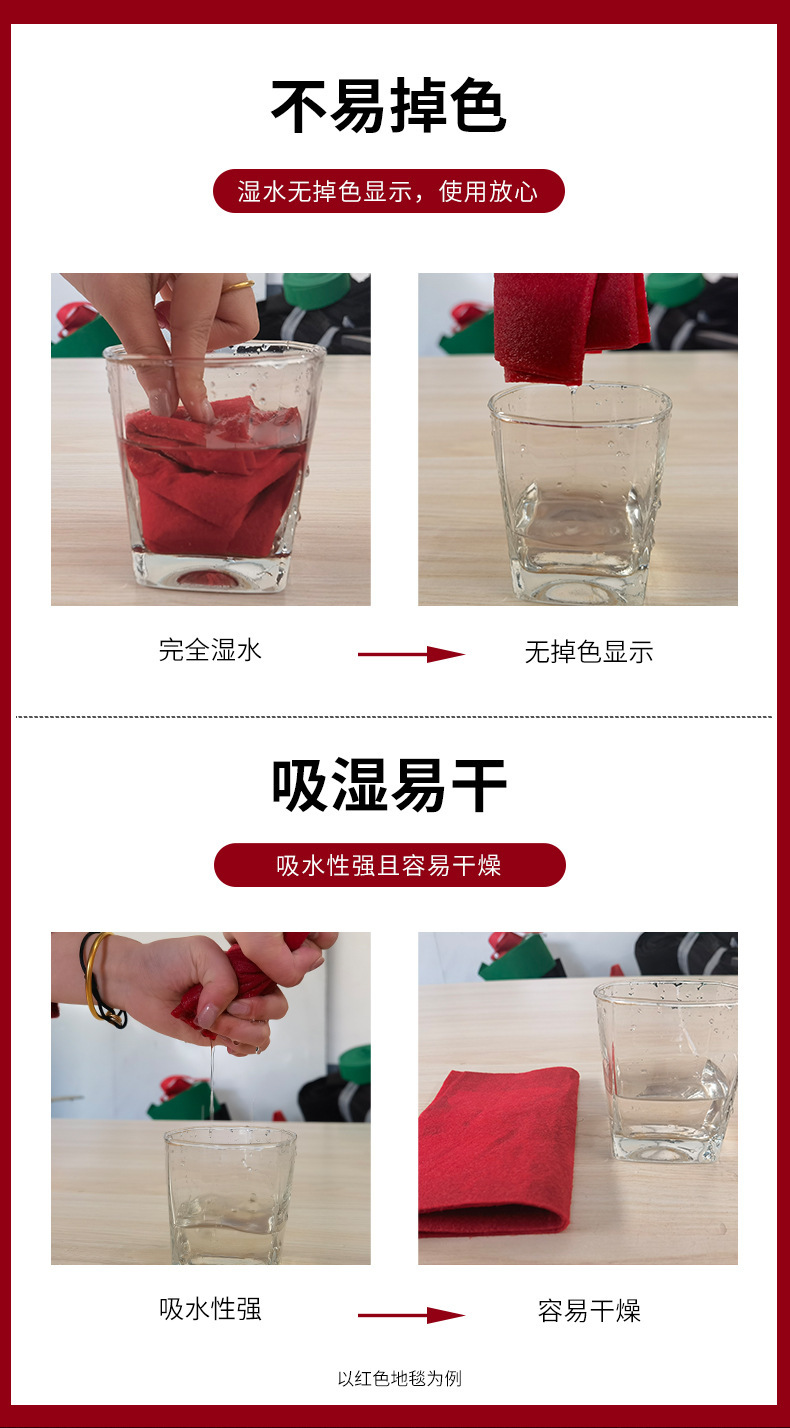 不易掉色

湿水无掉色显示，使用放心

完全湿水

无掉色显示

吸湿易干

吸水性强且容易干燥

吸水性强

容易干燥

以红色地毯为例