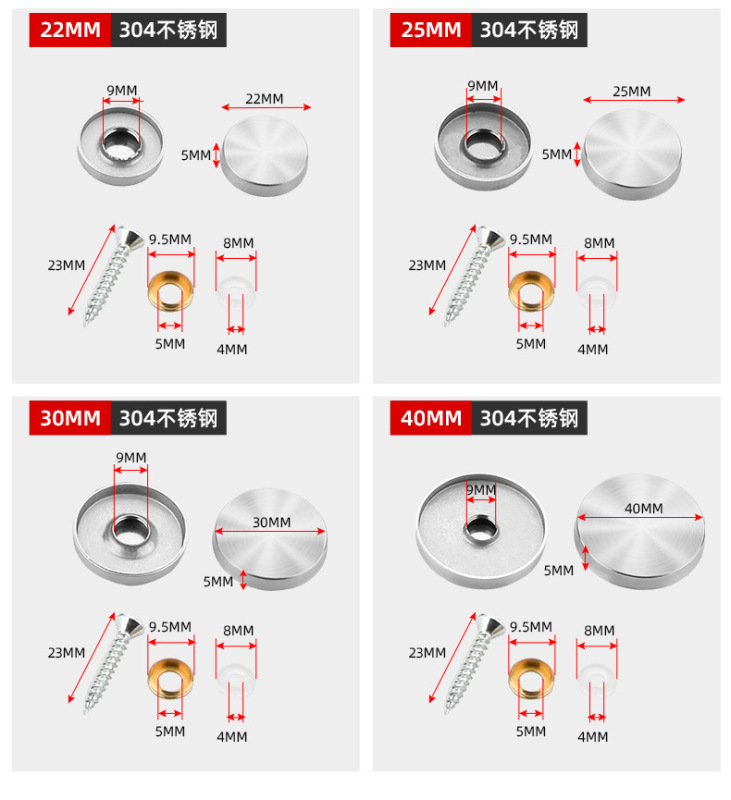 22MM 304不锈钢

9MM
22MM
5MM
23MM
9.5MM
8MM
5MM
4MM

25MM 304不锈钢

9MM
25MM
5MM
23MM
9.5MM
8MM
5MM
4MM

30MM 304不锈钢

9MM
30MM
5MM
23MM
9.5MM
8MM
5MM
4MM

40MM 304不锈钢

9MM
40MM
5MM
23MM
9.5MM
8MM
5MM
4MM