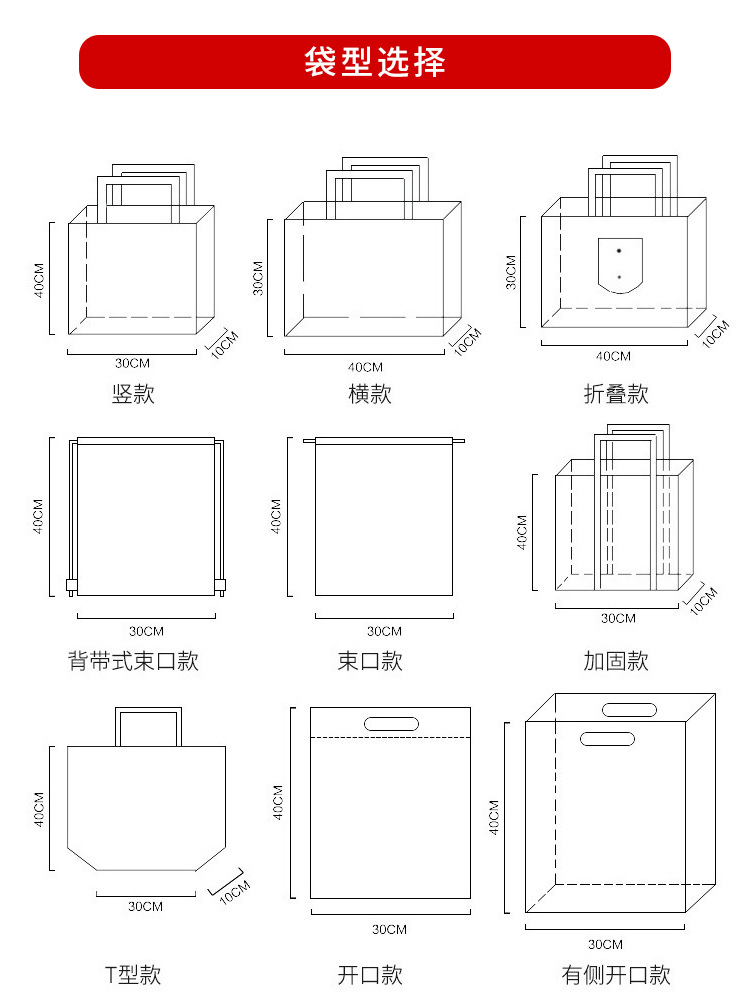 袋型选择

40CM
30CM
10CM
竖款

30CM
40CM
10CM
横款

30CM
40CM
10CM
折叠款

40CM
30CM
背带式束口款

40CM
30CM
束口款

40CM
30CM
10CM
加固款

40CM
30CM
10CM
T型款

40CM
30CM
开口款

40CM
30CM
有侧开口款