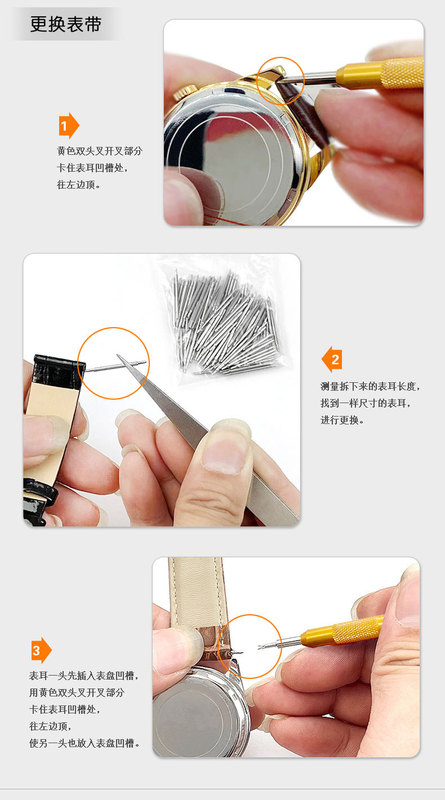 更换表带

1

黄色双头叉开叉部分
卡住表耳凹槽处，
往左边顶。

2

测量拆下来的表耳长度，
找到一样尺寸的表耳，
进行更换。

3

表耳一头先插入表盘凹槽，
用黄色双头叉开叉部分
卡住表耳凹槽处，
往左边顶，
使另一头也放入表盘凹槽。