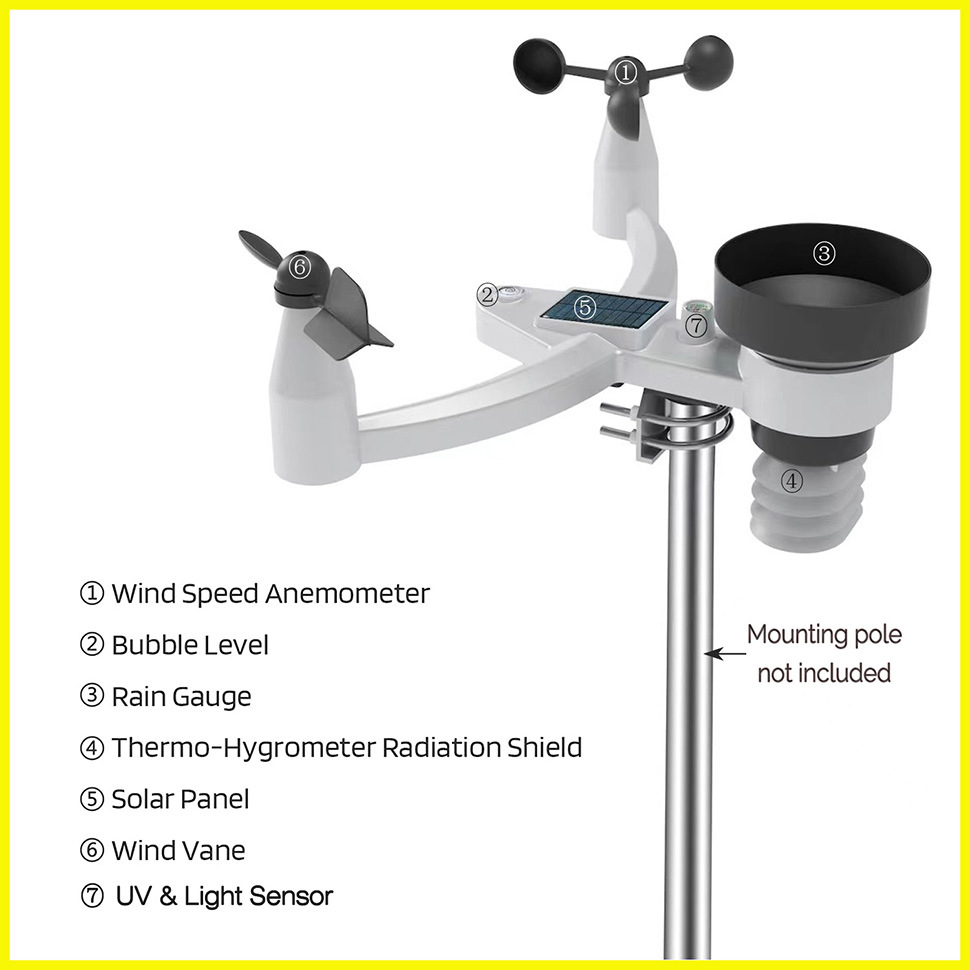 ①

⑥

②

⑤

⑦

③

④

① Wind Speed Anemometer

② Bubble Level

③ Rain Gauge

④ Thermo-Hygrometer Radiation Shield

⑤ Solar Panel

⑥ Wind Vane

⑦ UV & Light Sensor

Mounting pole not included