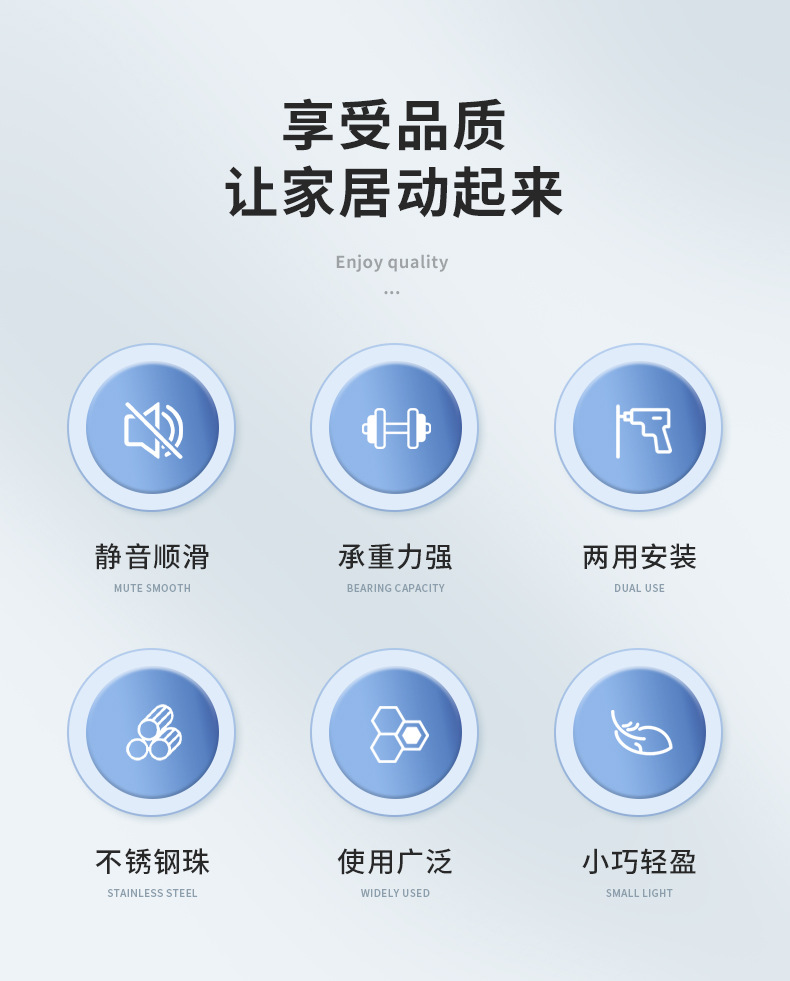 享受品质
让家居动起来

Enjoy quality

...

静音顺滑
MUTE SMOOTH

承重力强
BEARING CAPACITY

两用安装
DUAL USE

不锈钢珠
STAINLESS STEEL

使用广泛
WIDELY USED

小巧轻盈
SMALL LIGHT