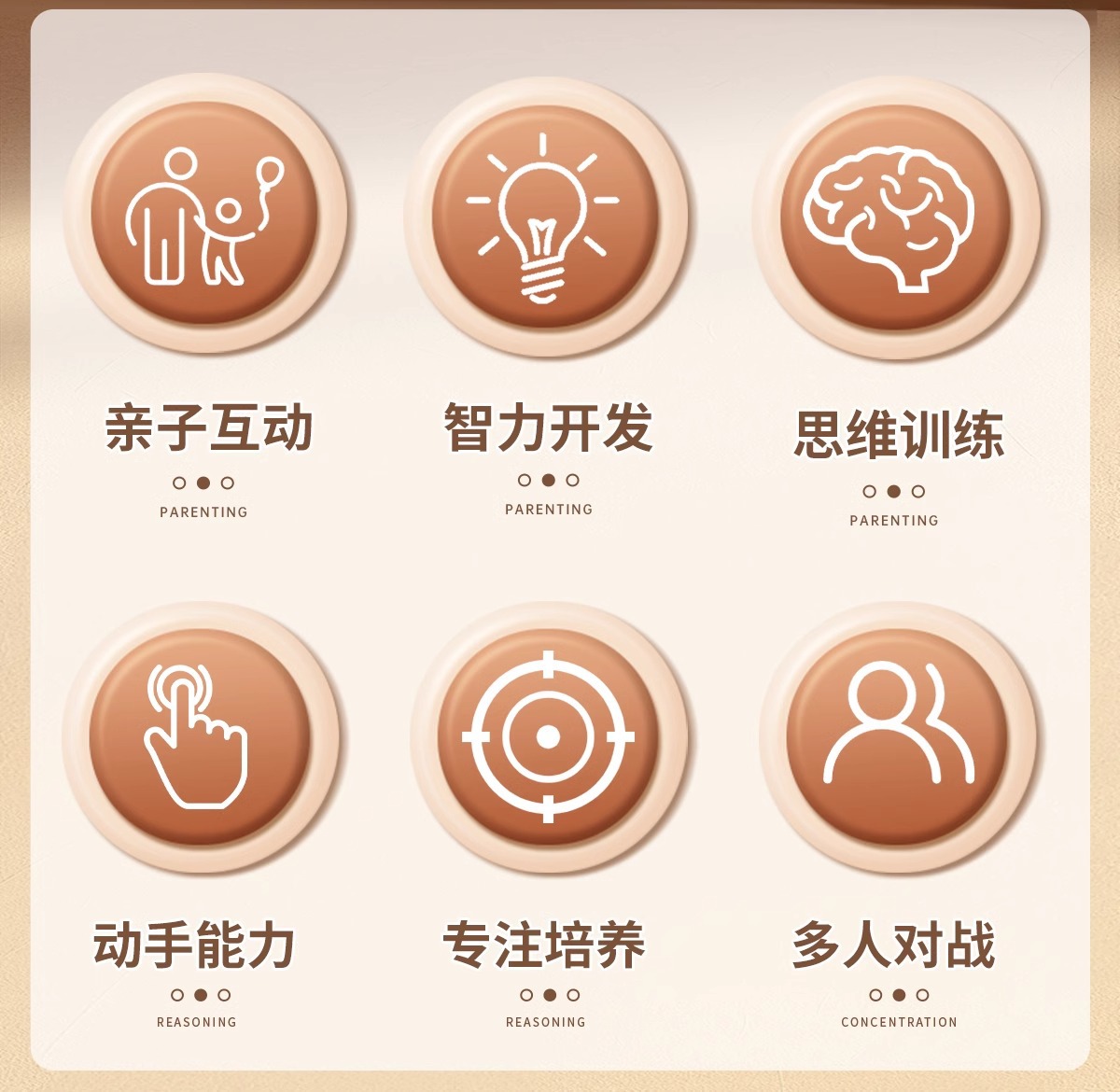 亲子互动

PARENTING

智力开发

PARENTING

思维训练

PARENTING

动手能力

REASONING

专注培养

REASONING

多人对战

CONCENTRATION