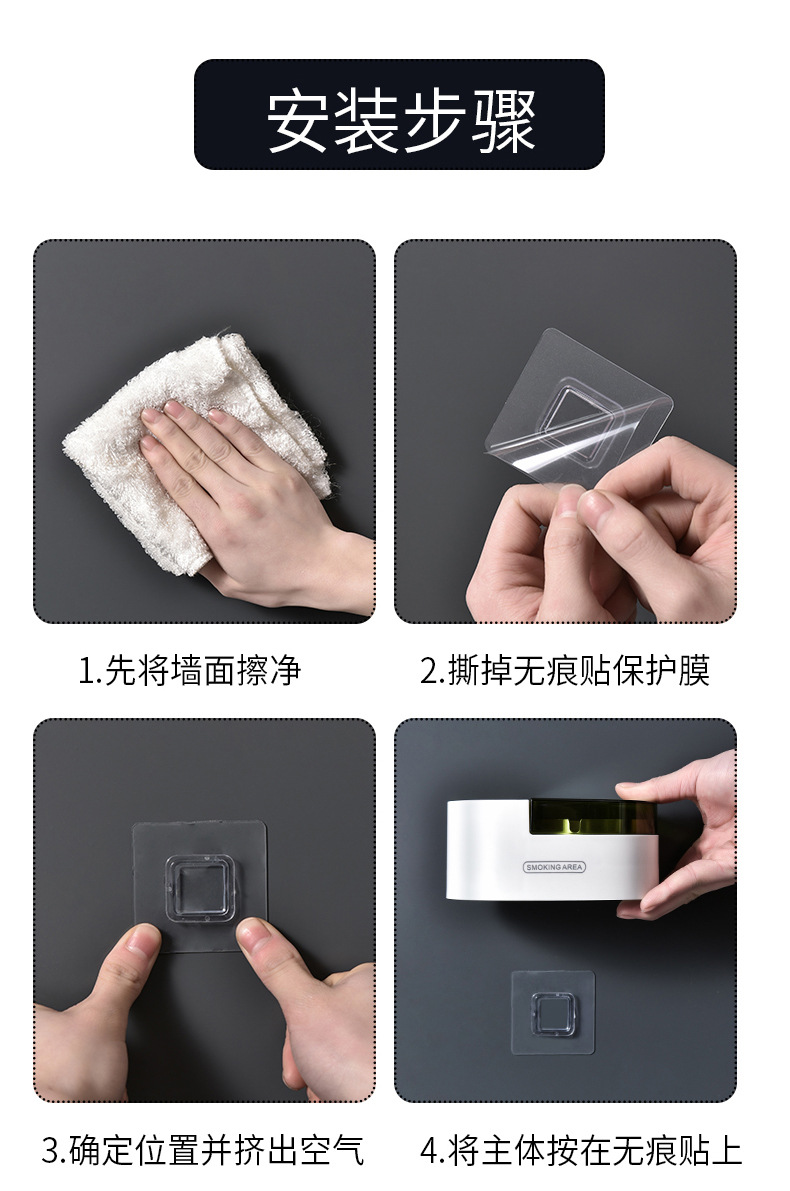 安装步骤

1.先将墙面擦净

2.撕掉无痕贴保护膜

3.确定位置并挤出空气

SMOKING AREA

4.将主体按在无痕贴上