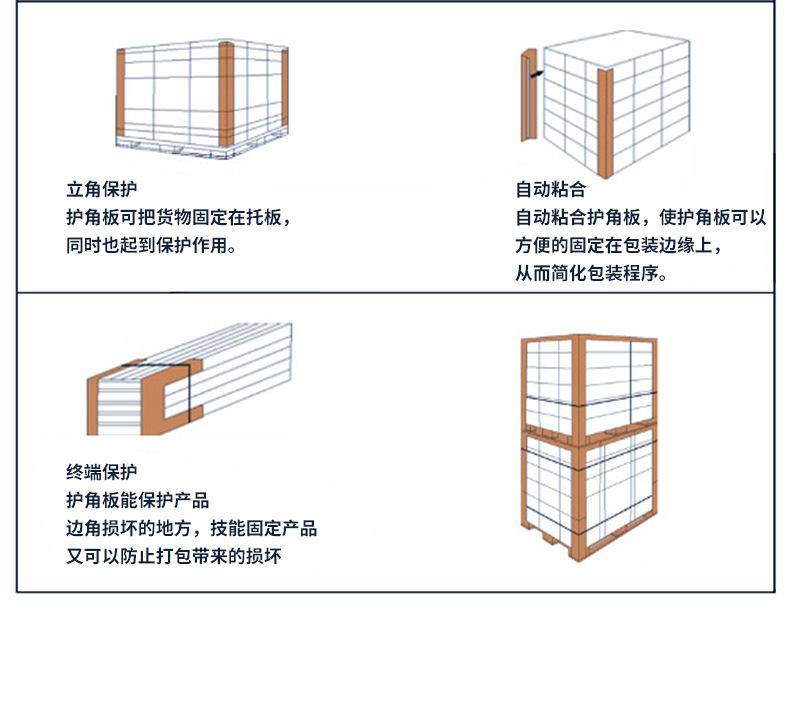 立角保护
护角板可把货物固定在托板，
同时也起到保护作用。

自动粘合
自动粘合护角板，使护角板可以
方便的固定在包装边缘上，
从而简化包装程序。

终端保护
护角板能保护产品
边角损坏的地方，技能固定产品
又可以防止打包带来的损坏