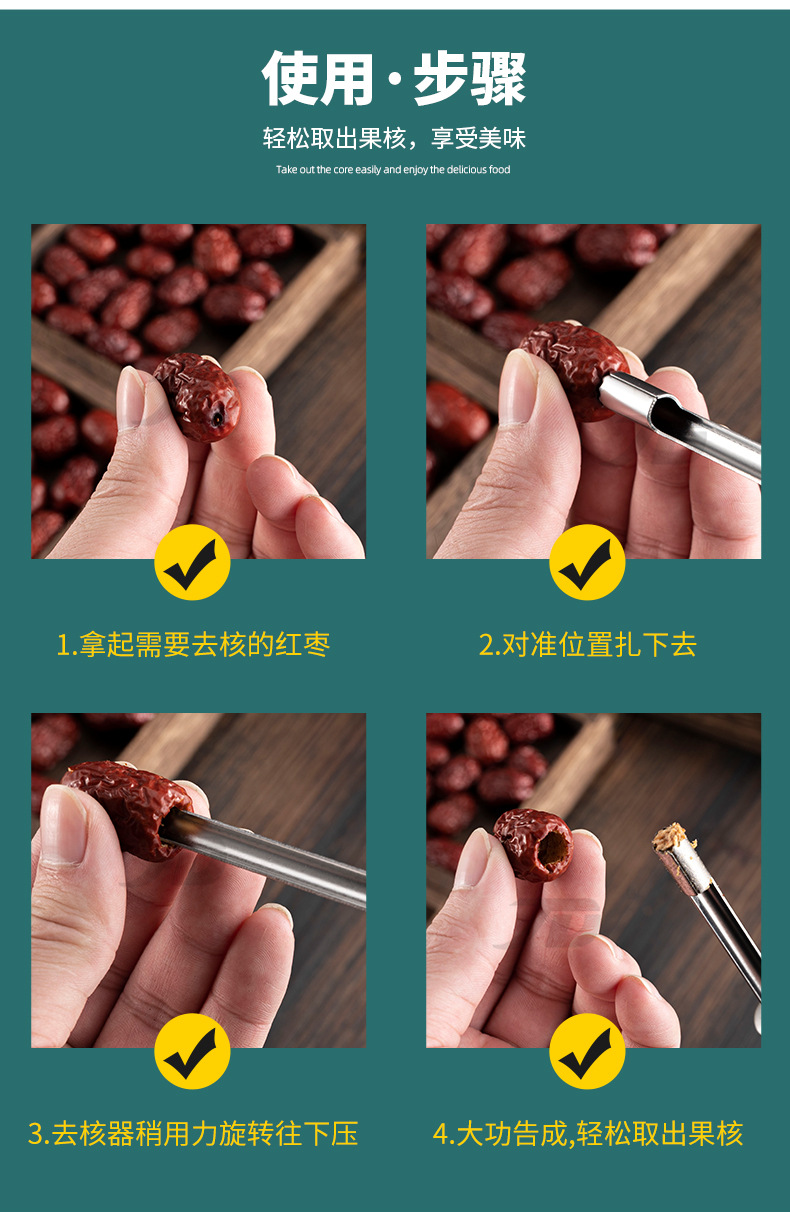 使用·步骤

轻松取出果核，享受美味

Take out the core easily and enjoy the delicious food

1.拿起需要去核的红枣

2.对准位置扎下去

3.去核器稍用力旋转往下压

4.大功告成,轻松取出果核