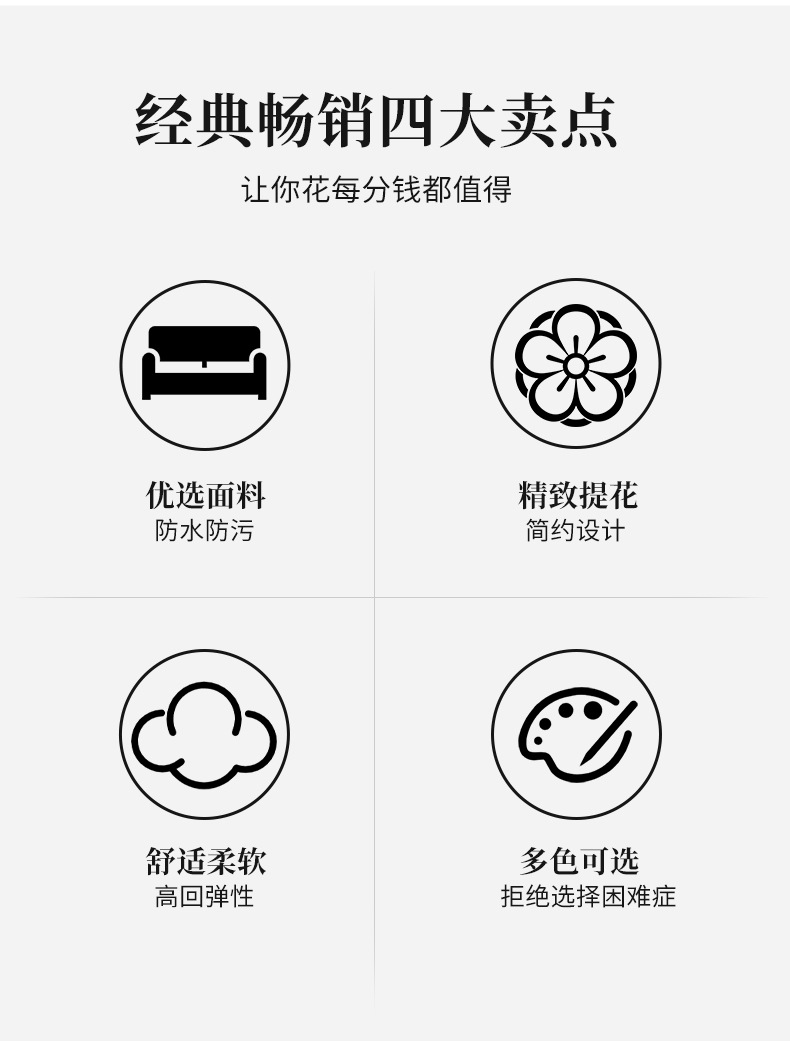 经典畅销四大卖点

让你花每分钱都值得

优选面料
防水防污

精致提花
简约设计

舒适柔软
高回弹性

多色可选
拒绝选择困难症