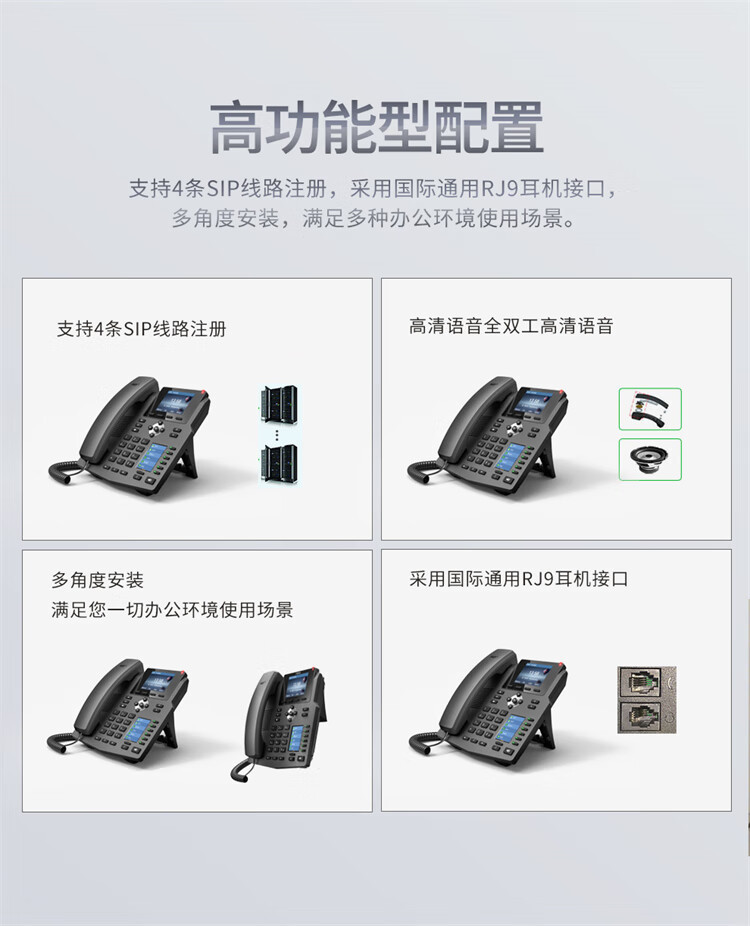 高功能型配置

支持4条SIP线路注册，采用国际通用RJ9耳机接口，多角度安装，满足多种办公环境使用场景。

支持4条SIP线路注册

高清语音全双工高清语音

多角度安装
满足您一切办公环境使用场景

采用国际通用RJ9耳机接口