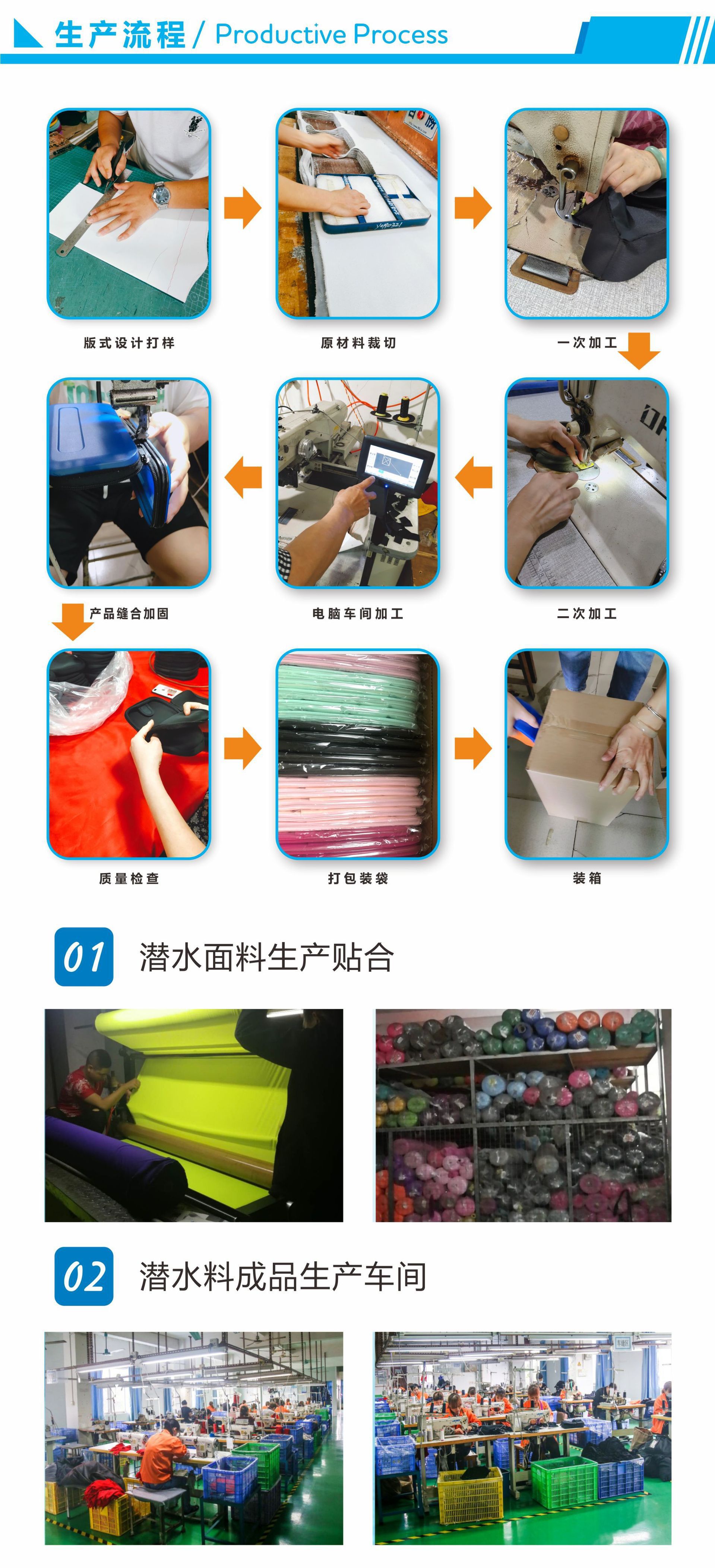 生产流程 / Productive Process

版式设计打样

原材料裁切

一次加工

产品缝合加固

电脑车间加工

二次加工

质量检查

打包装袋

装箱

01 潜水面料生产贴合

02 潜水料成品生产车间