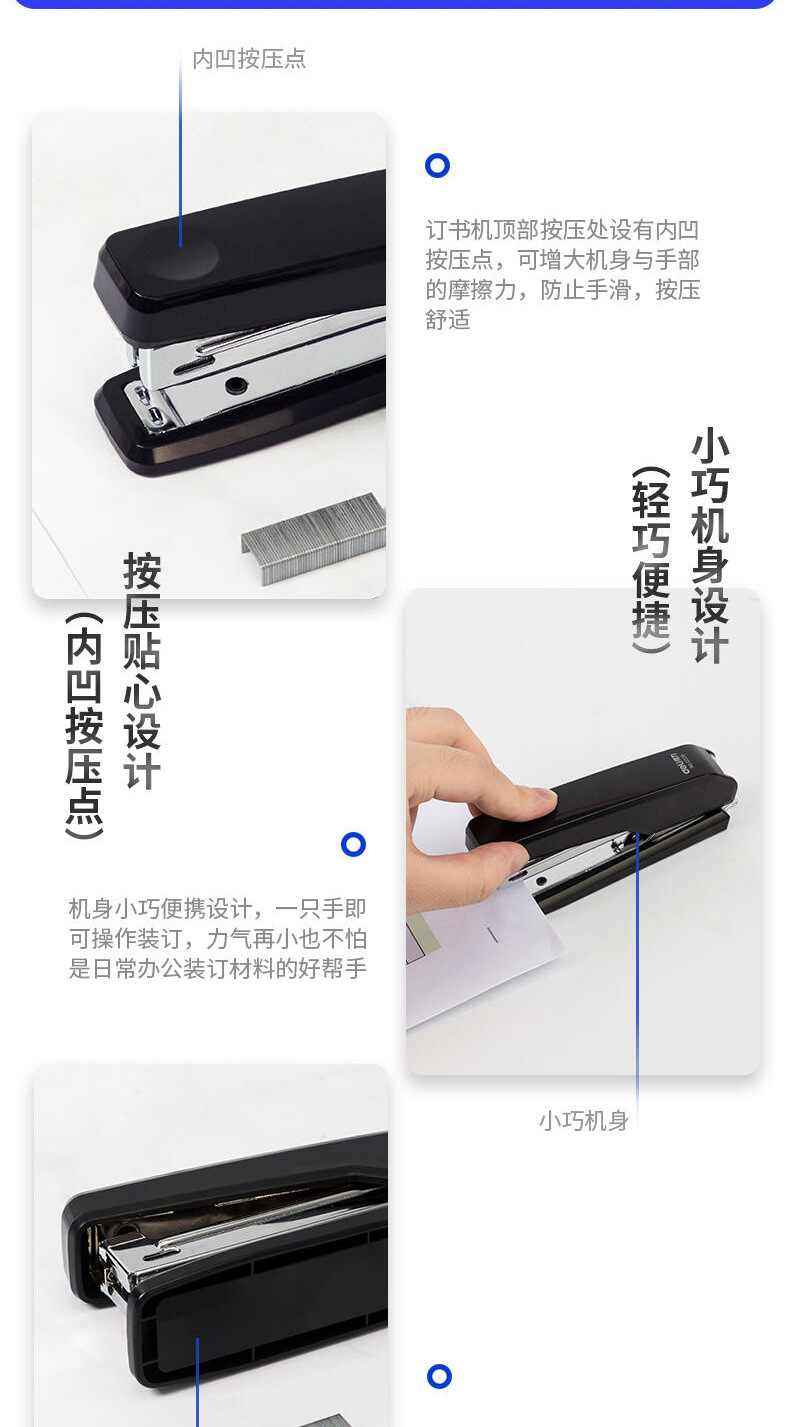 内凹按压点

订书机顶部按压处设有内凹按压点，可增大机身与手部的摩擦力，防止手滑，按压舒适

按压贴心设计
（内凹按压点）

小巧机身设计
（轻巧便捷）

机身小巧便携设计，一只手即可操作装订，力气再小也不怕是日常办公装订材料的好帮手

deli

小巧机身