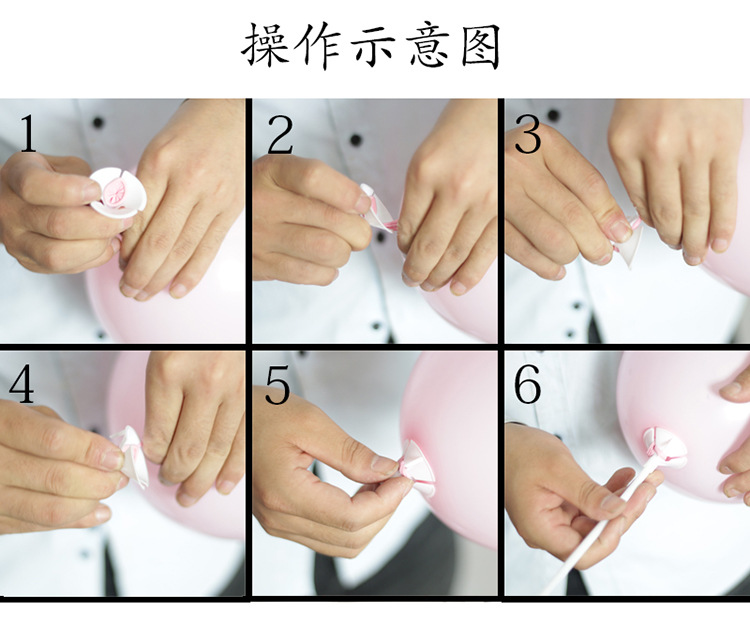 操作示意图

1

2

3

4

5

6