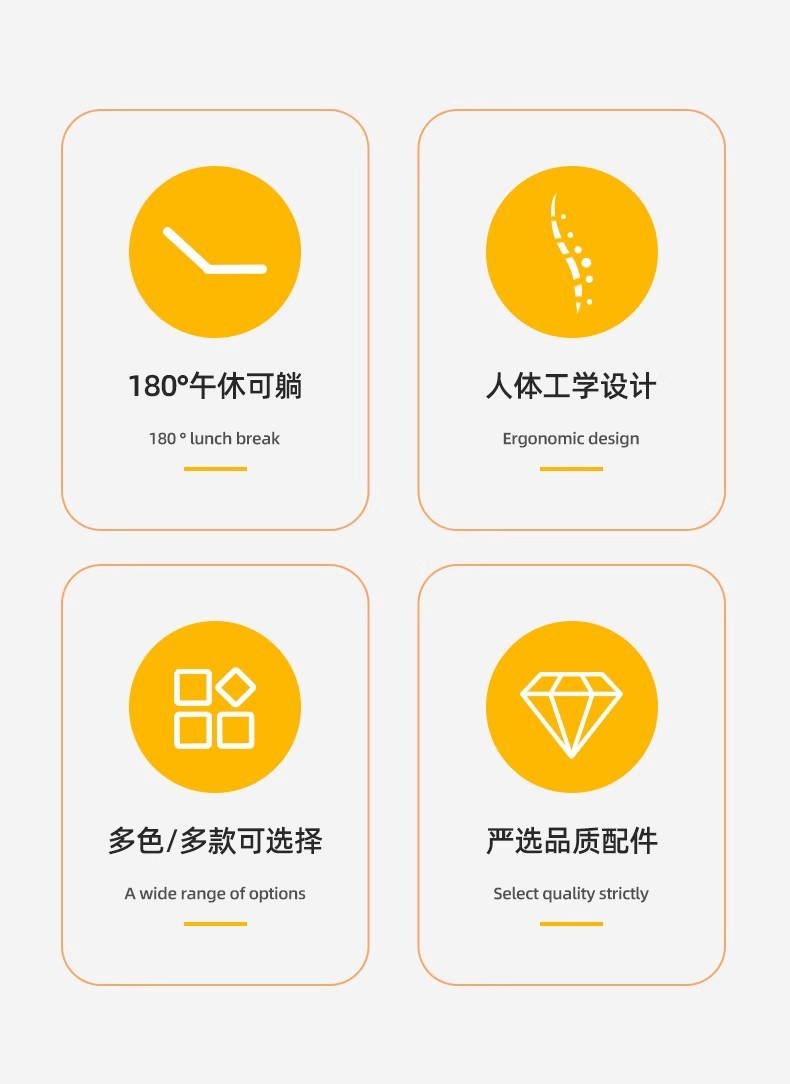 180°午休可躺

180 ° lunch break

人体工学设计

Ergonomic design

多色/多款可选择

A wide range of options

严选品质配件

Select quality strictly