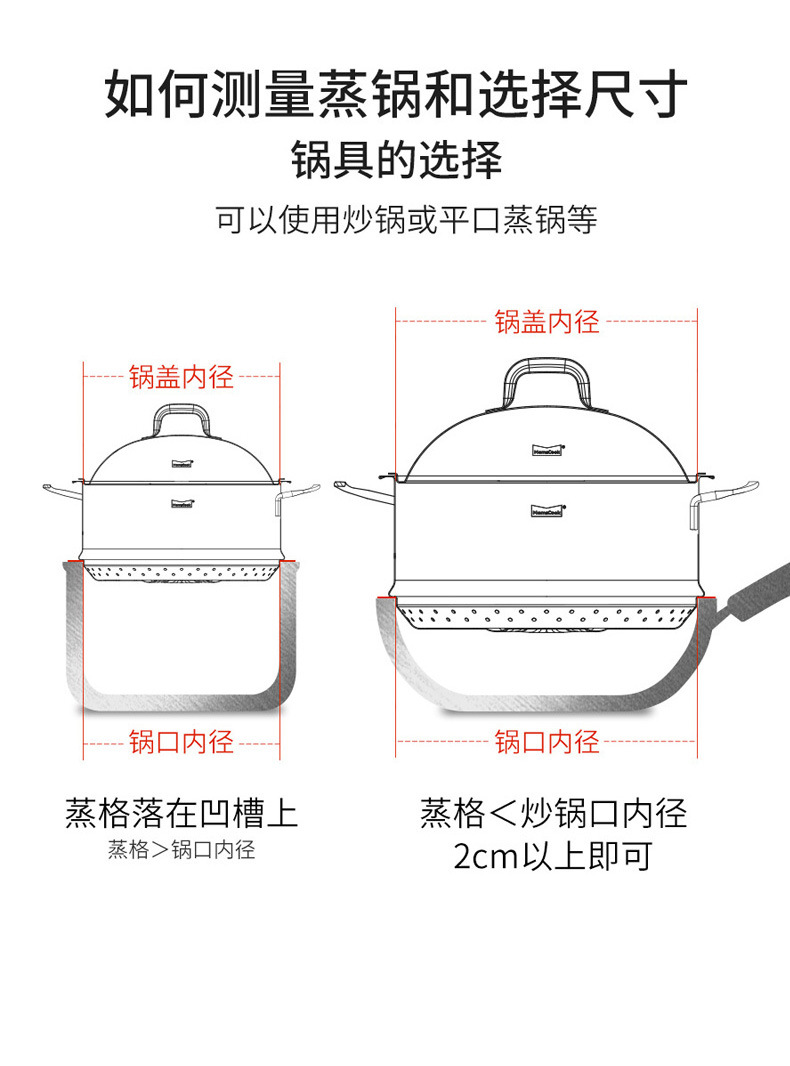 如何测量蒸锅和选择尺寸

锅具的选择

可以使用炒锅或平口蒸锅等

锅盖内径

MamaCook

MamaCook

锅口内径

蒸格落在凹槽上

蒸格＞锅口内径

锅盖内径

MamaCook

MamaCook

锅口内径

蒸格＜炒锅口内径
2cm以上即可