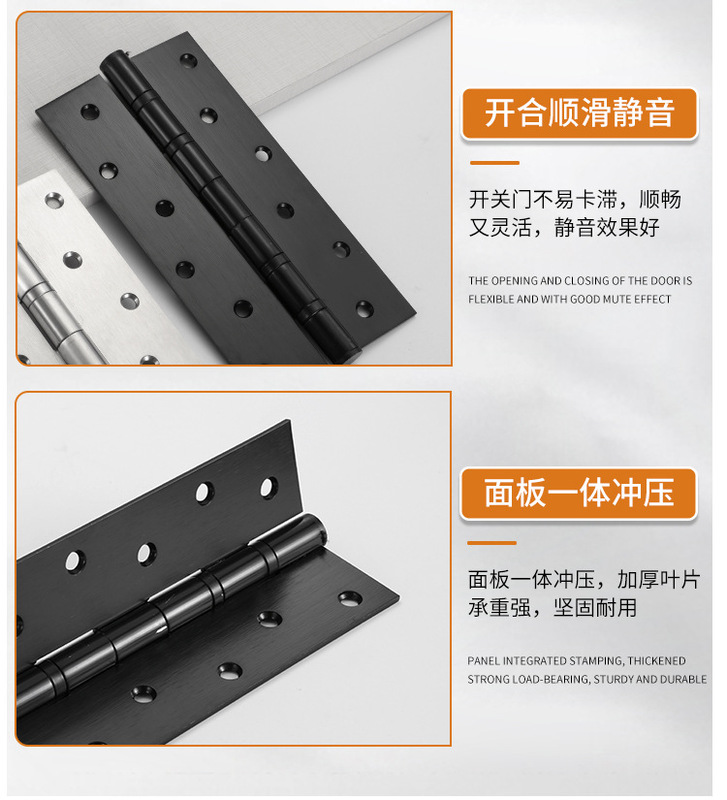 开合顺滑静音

开关门不易卡滞，顺畅又灵活，静音效果好

THE OPENING AND CLOSING OF THE DOOR IS FLEXIBLE AND WITH GOOD MUTE EFFECT

面板一体冲压

面板一体冲压，加厚叶片承重强，坚固耐用

PANEL INTEGRATED STAMPING, THICKENED STRONG LOAD-BEARING, STURDY AND DURABLE