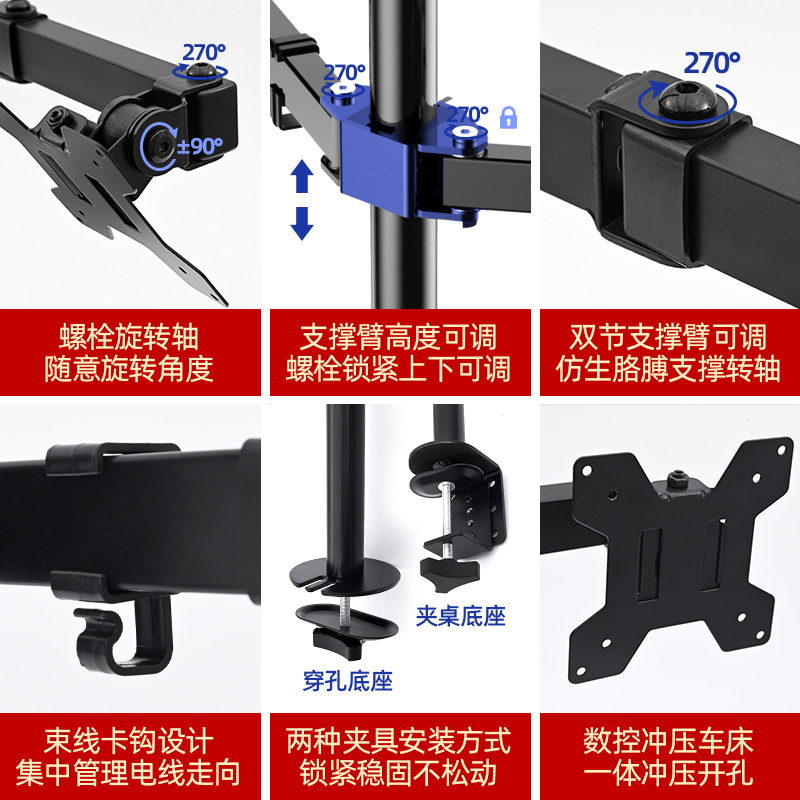 270°
±90°
螺栓旋转轴
随意旋转角度

270°
270°
支撑臂高度可调
螺栓锁紧上下可调

270°
双节支撑臂可调
仿生胳膊支撑转轴

束线卡钩设计
集中管理电线走向

夹桌底座
穿孔底座
两种夹具安装方式
锁紧稳固不松动

数控冲压车床
一体冲压开孔