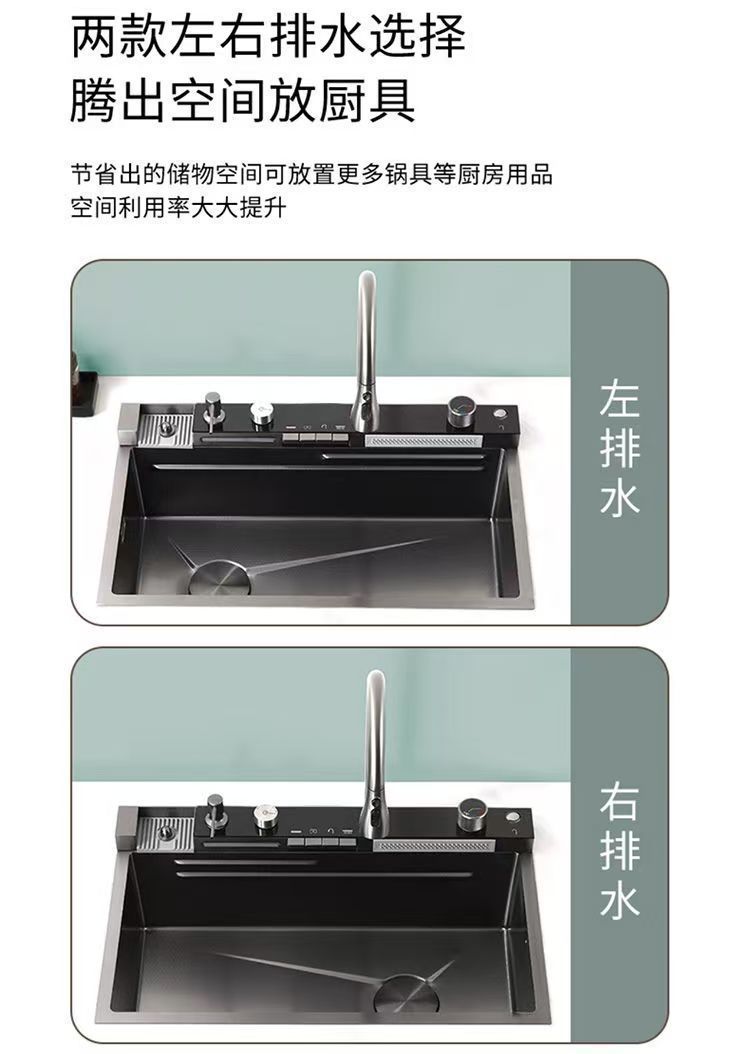 两款左右排水选择
腾出空间放厨具

节省出的储物空间可放置更多锅具等厨房用品
空间利用率大大提升

左排水

右排水