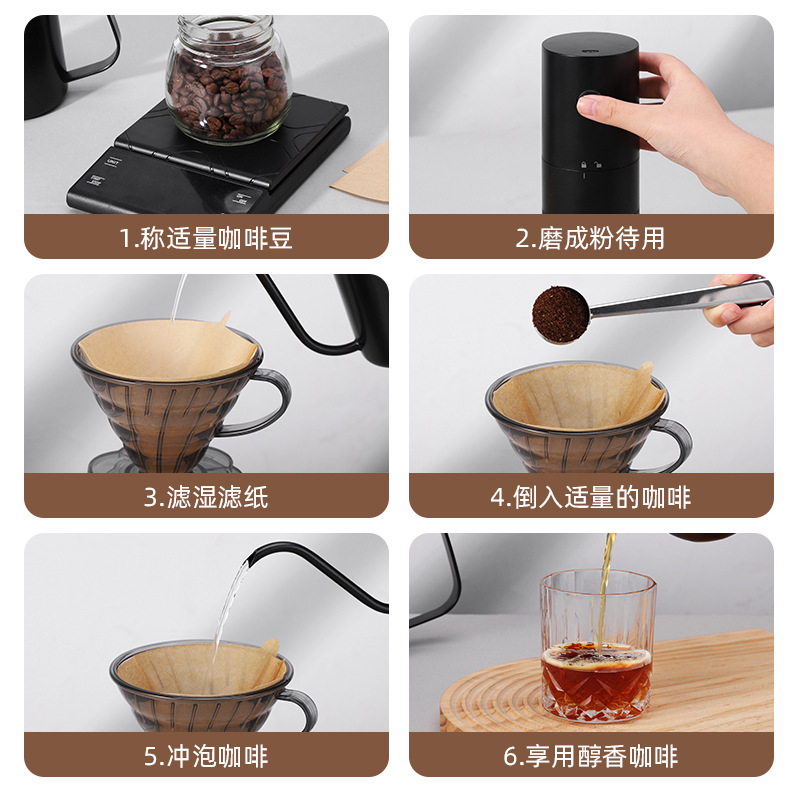 UNIT

1.称适量咖啡豆

2.磨成粉待用

3.滤湿滤纸

4.倒入适量的咖啡

5.冲泡咖啡

6.享用醇香咖啡