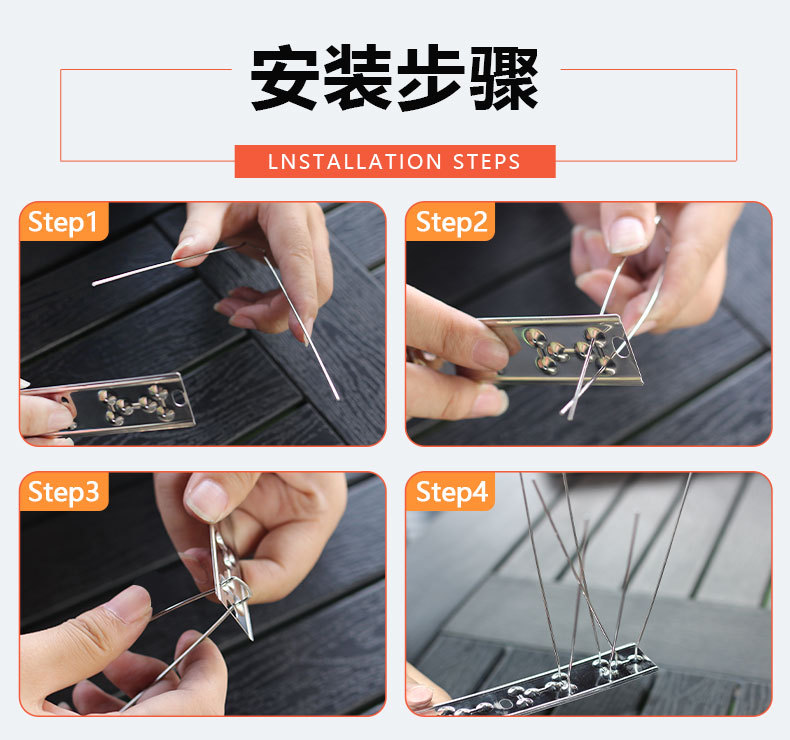 安装步骤

LNSTALLATION STEPS

Step1

Step2

Step3

Step4