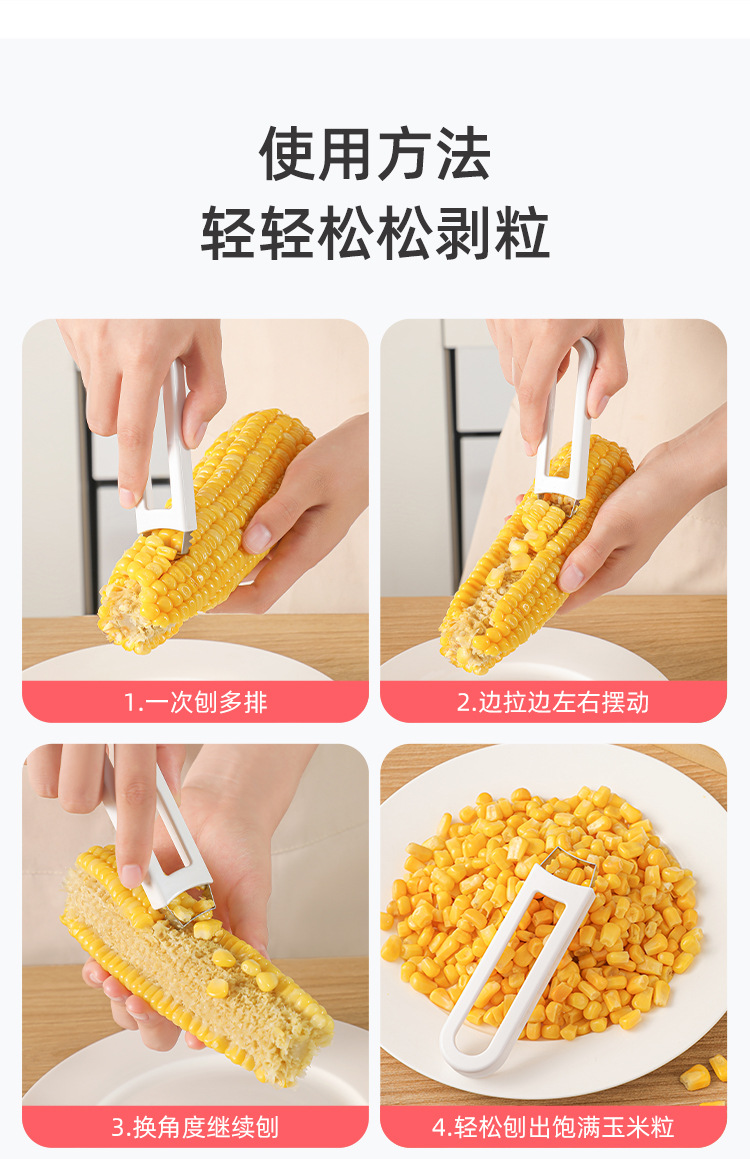 使用方法
轻轻松松剥粒

1.一次刨多排

2.边拉边左右摆动

3.换角度继续刨

4.轻松刨出饱满玉米粒