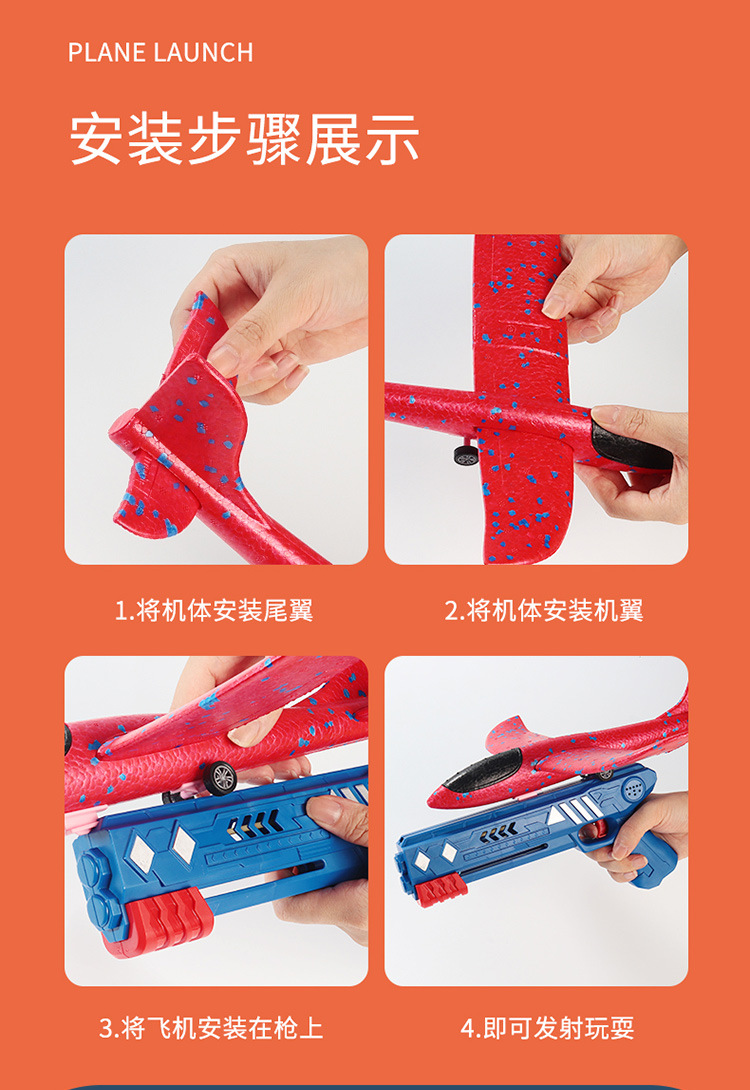 PLANE LAUNCH

安装步骤展示

1.将机体安装尾翼

2.将机体安装机翼

3.将飞机安装在枪上

4.即可发射玩耍