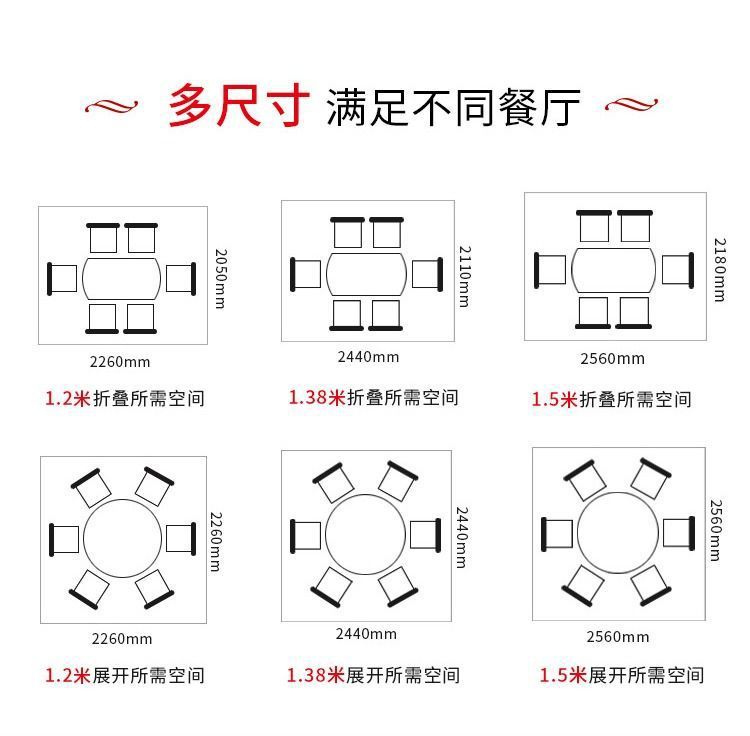 多尺寸 满足不同餐厅

2050mm
2260mm
1.2米折叠所需空间

2110mm
2440mm
1.38米折叠所需空间

2180mm
2560mm
1.5米折叠所需空间

2260mm
2260mm
1.2米展开所需空间

2440mm
2440mm
1.38米展开所需空间

2560mm
2560mm
1.5米展开所需空间