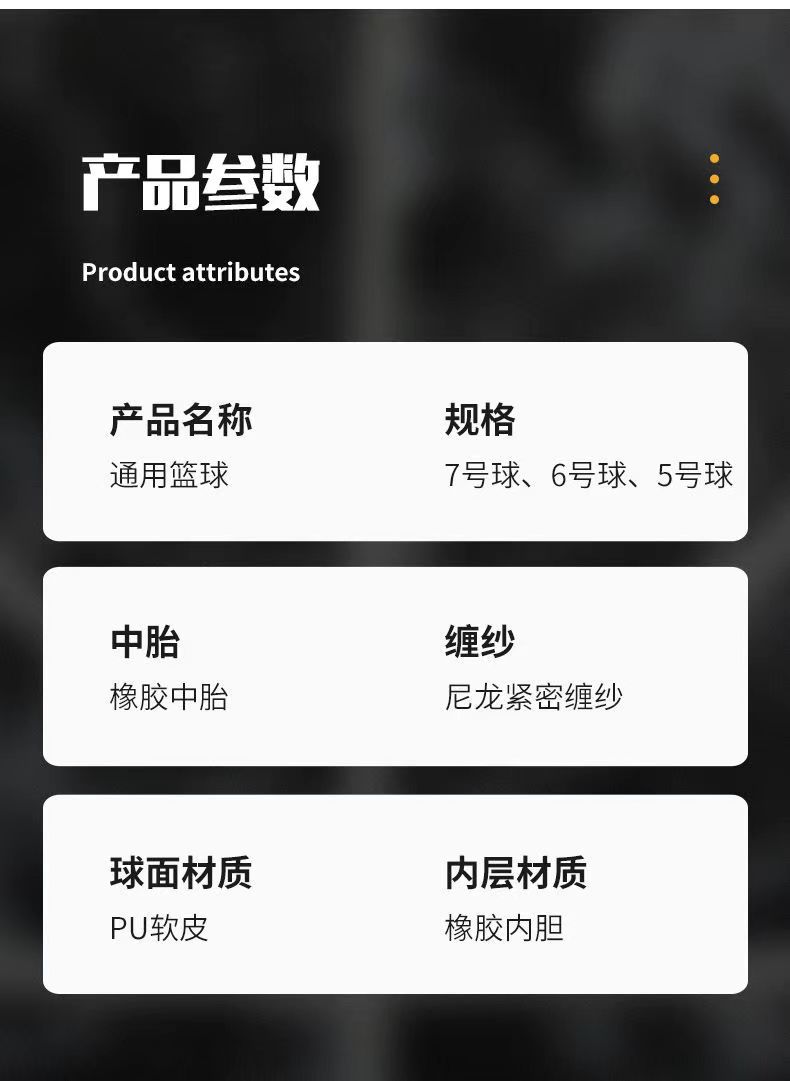 产品参数

Product attributes

产品名称
通用篮球

规格
7号球、6号球、5号球

中胎
橡胶中胎

缠纱
尼龙紧密缠纱

球面材质
PU软皮

内层材质
橡胶内胆