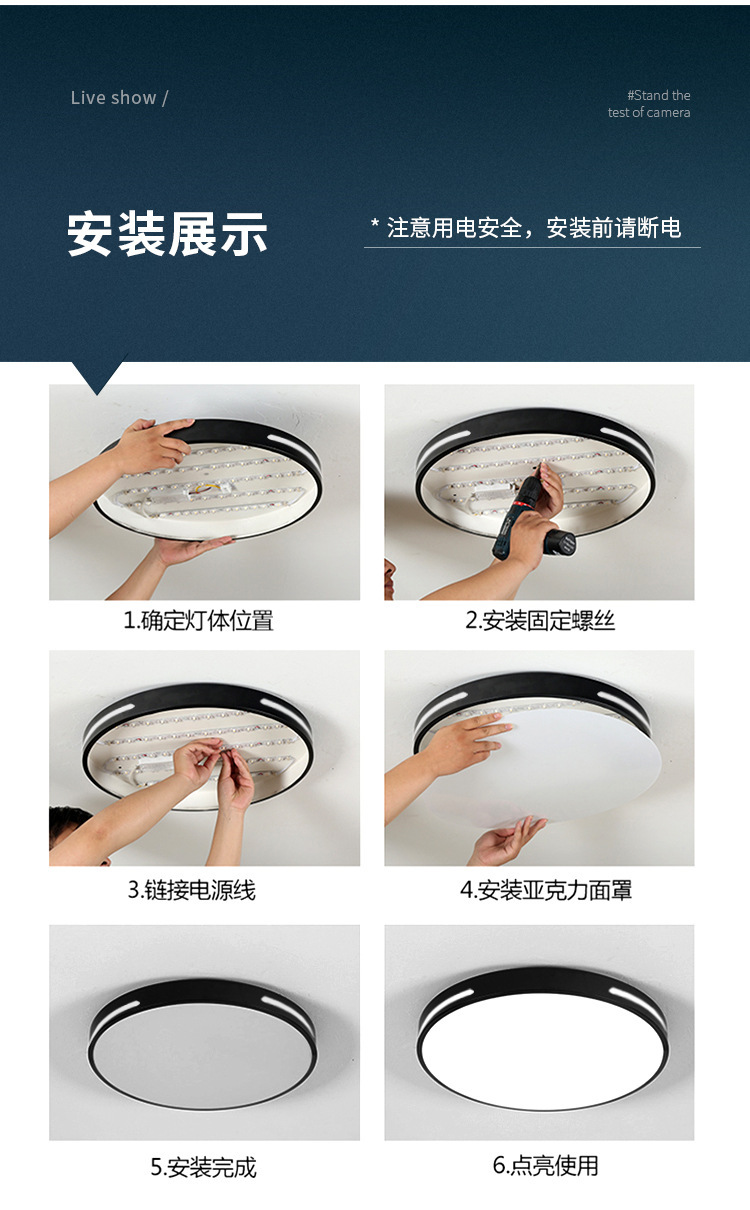 Live show /

#Stand the
test of camera

安装展示

* 注意用电安全，安装前请断电

1.确定灯体位置

2.安装固定螺丝

3.链接电源线

4.安装亚克力面罩

5.安装完成

6.点亮使用