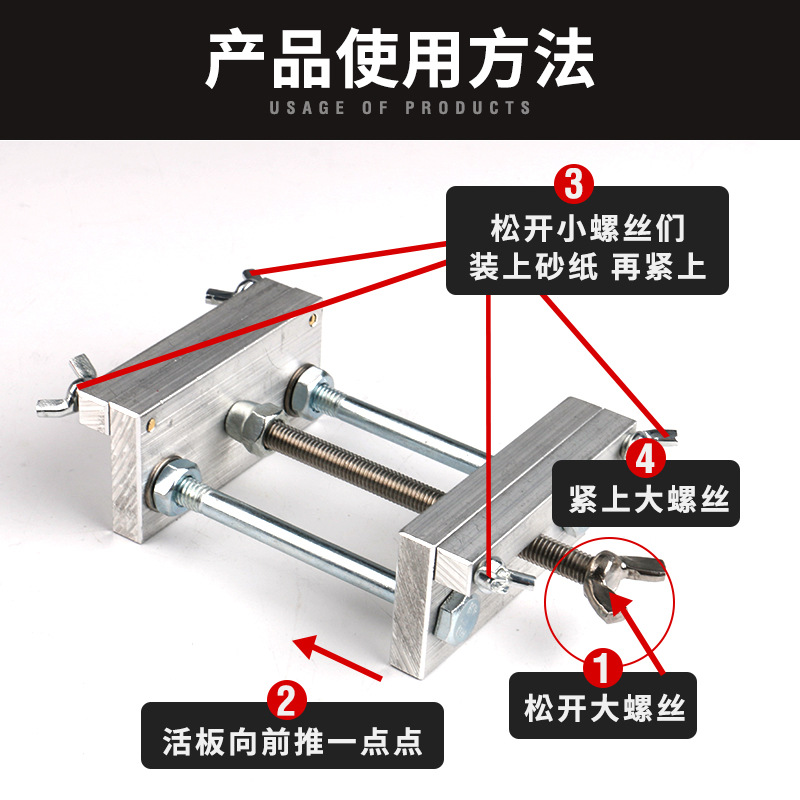 产品使用方法
USAGE OF PRODUCTS

3
松开小螺丝们
装上砂纸 再紧上

4
紧上大螺丝

1
松开大螺丝

2
活板向前推一点点