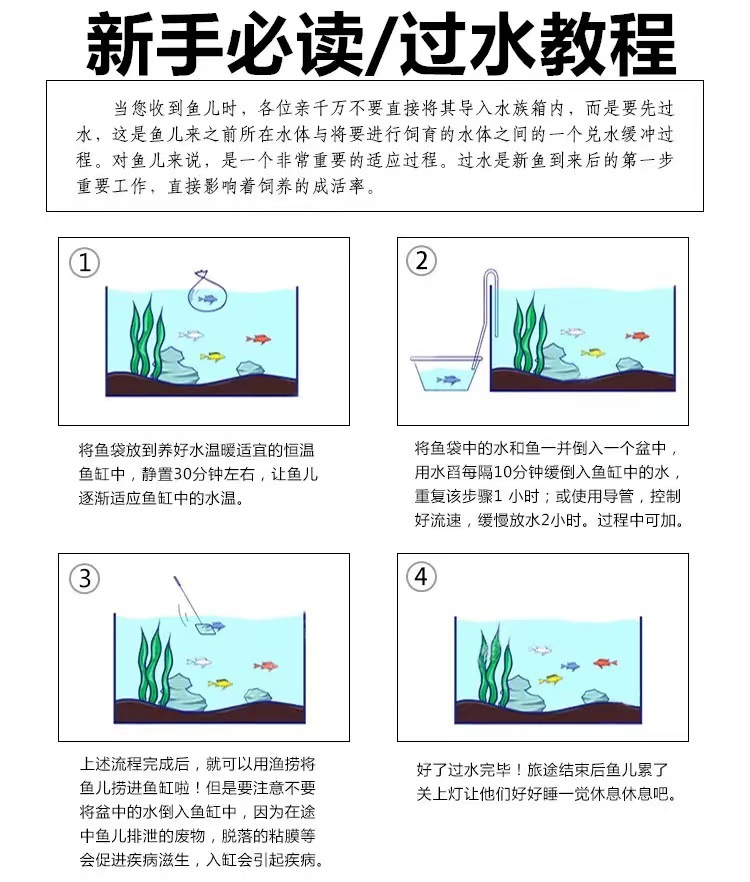 新手必读/过水教程

当您收到鱼儿时，各位亲千万不要直接将其导入水族箱内，而是要先过水，这是鱼儿来之前所在水体与将要进行饲育的水体之间的一个兑水缓冲过程。对鱼儿来说，是一个非常重要的适应过程。过水是新鱼到来后的第一步重要工作，直接影响着饲养的成活率。

①

将鱼袋放到养好水温暖适宜的恒温鱼缸中，静置30分钟左右，让鱼儿逐渐适应鱼缸中的水温。

②

将鱼袋中的水和鱼一并倒入一个盆中，用水舀每隔10分钟缓倒入鱼缸中的水，重复该步骤1 小时；或使用导管，控制好流速，缓慢放水2小时。过程中可加。

③

上述流程完成后，就可以用渔捞将鱼儿捞进鱼缸啦！但是要注意不要将盆中的水倒入鱼缸中，因为在途中鱼儿排泄的废物，脱落的粘膜等会促进疾病滋生，入缸会引起疾病。

④

好了过水完毕！旅途结束后鱼儿累了关上灯让他们好好睡一觉休息休息吧。