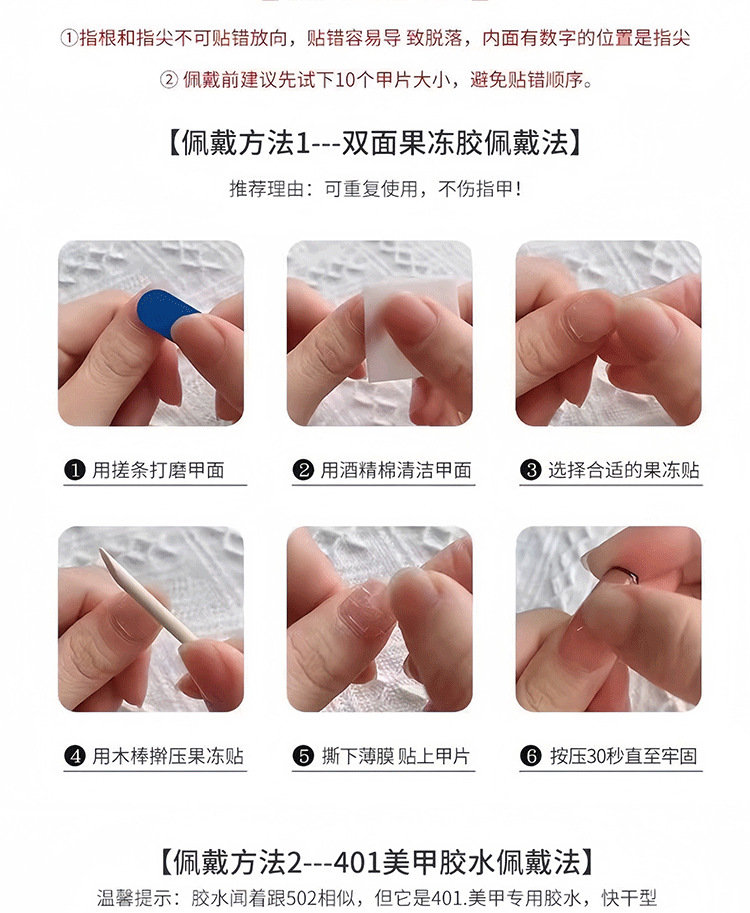 ①指根和指尖不可贴错放向，贴错容易导 致脱落，内面有数字的位置是指尖

② 佩戴前建议先试下10个甲片大小，避免贴错顺序。

【佩戴方法1---双面果冻胶佩戴法】

推荐理由：可重复使用，不伤指甲！

❶ 用搓条打磨甲面

❷ 用酒精棉清洁甲面

❸ 选择合适的果冻贴

❹ 用木棒擀压果冻贴

❺ 撕下薄膜 贴上甲片

❻ 按压30秒直至牢固

【佩戴方法2---401美甲胶水佩戴法】

温馨提示：胶水闻着跟502相似，但它是401.美甲专用胶水，快干型