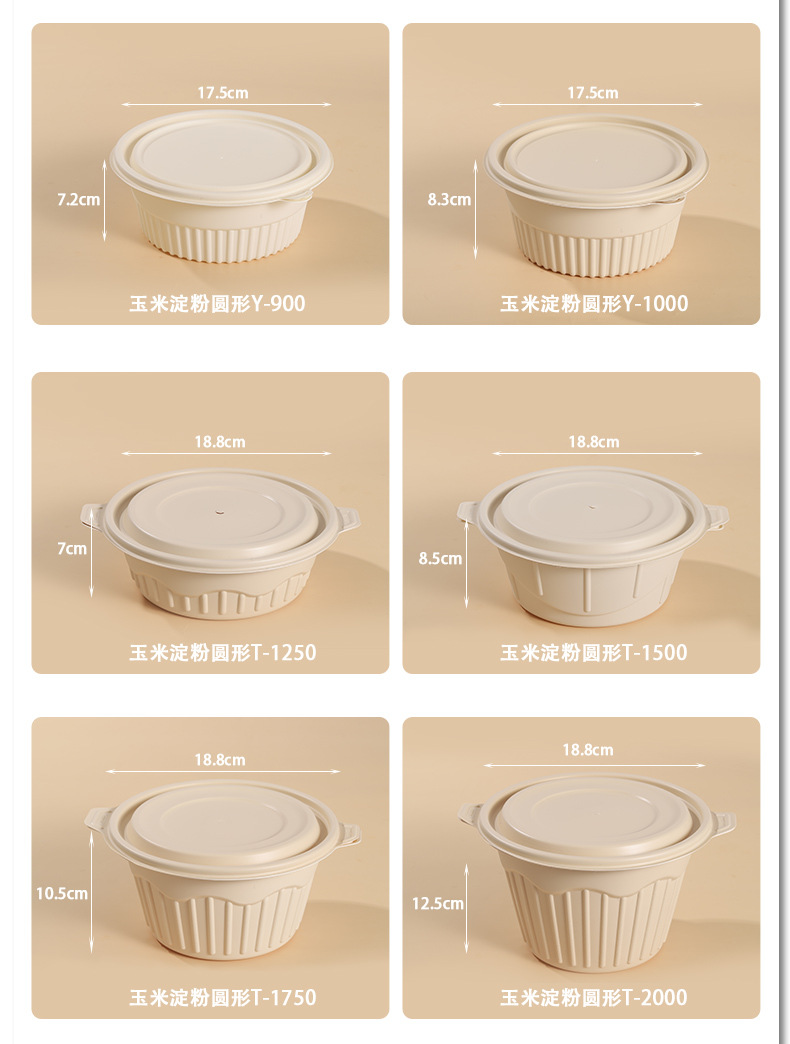 17.5cm
7.2cm
玉米淀粉圆形Y-900

17.5cm
8.3cm
玉米淀粉圆形Y-1000

18.8cm
7cm
玉米淀粉圆形T-1250

18.8cm
8.5cm
玉米淀粉圆形T-1500

18.8cm
10.5cm
玉米淀粉圆形T-1750

18.8cm
12.5cm
玉米淀粉圆形T-2000