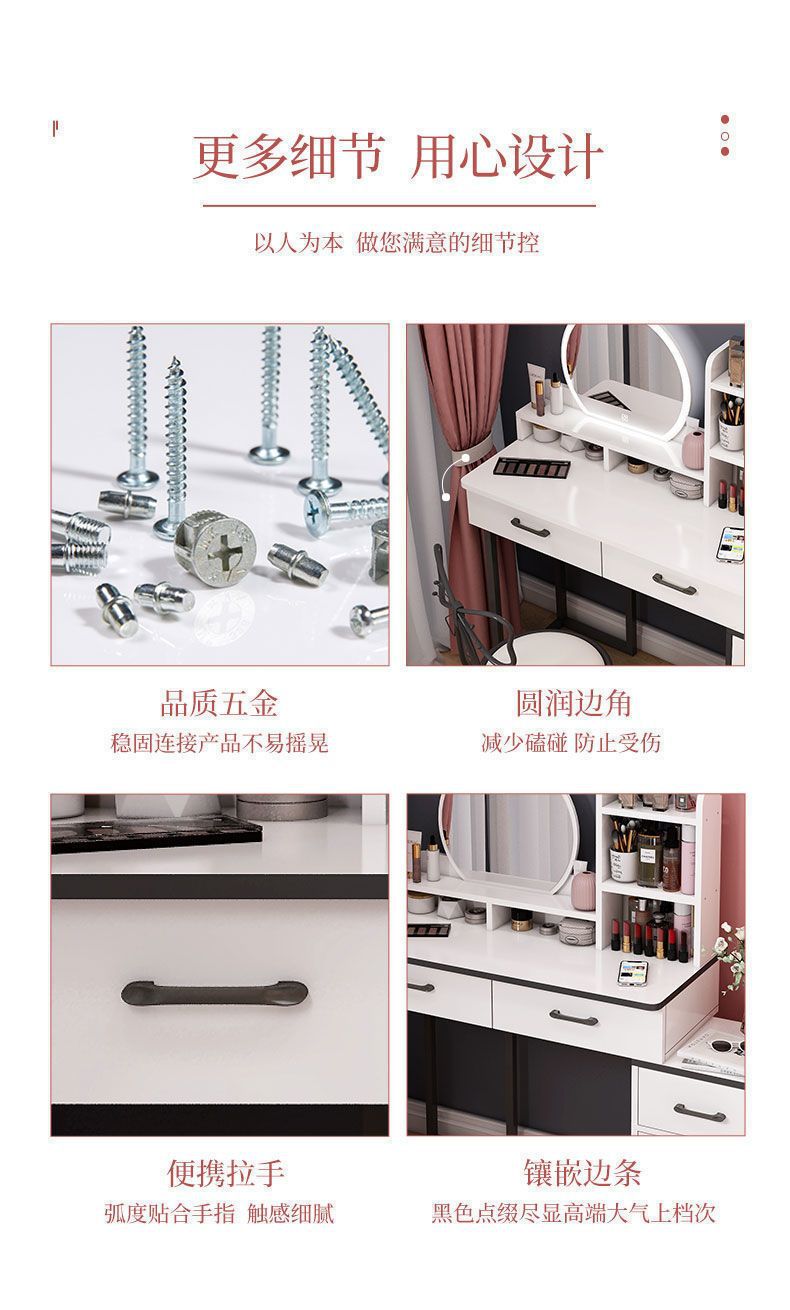 更多细节 用心设计

以人为本 做您满意的细节控

品质五金

稳固连接产品不易摇晃

圆润边角

减少磕碰 防止受伤

便携拉手

弧度贴合手指 触感细腻

镶嵌边条

黑色点缀尽显高端大气上档次