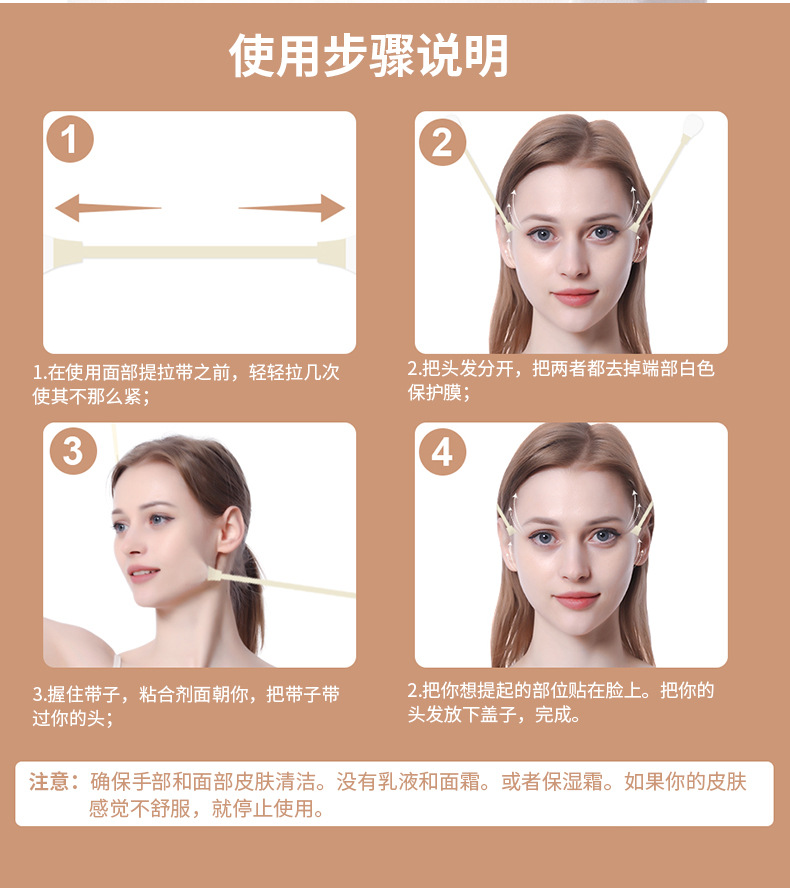 使用步骤说明

1

1.在使用面部提拉带之前，轻轻拉几次使其不那么紧；

2

2.把头发分开，把两者都去掉端部白色保护膜；

3

3.握住带子，粘合剂面朝你，把带子带过你的头；

4

2.把你想提起的部位贴在脸上。把你的头发放下盖子，完成。

注意：确保手部和面部皮肤清洁。没有乳液和面霜。或者保湿霜。如果你的皮肤感觉不舒服，就停止使用。