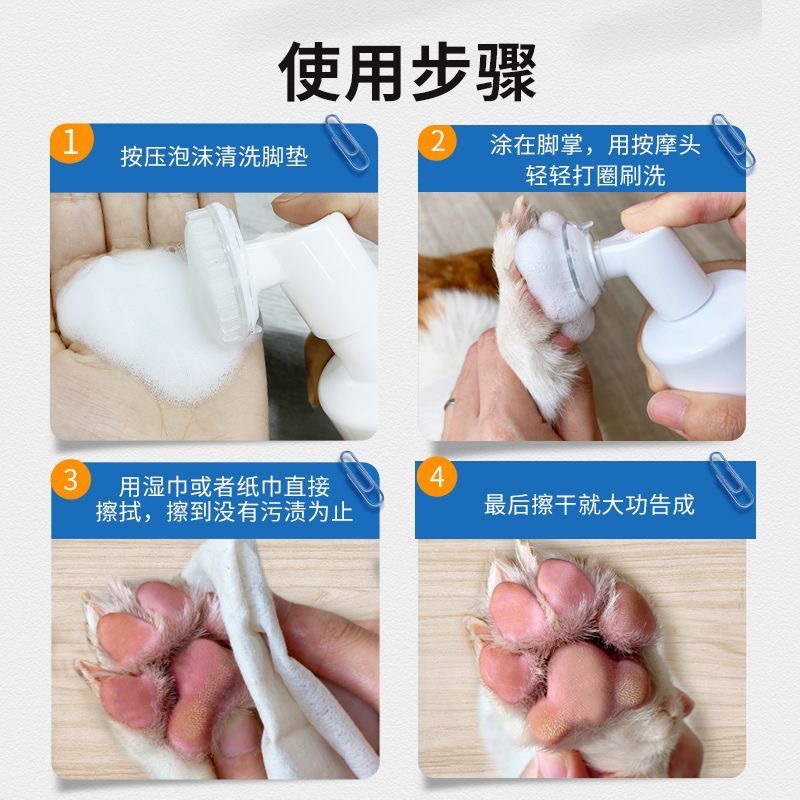 使用步骤

1
按压泡沫清洗脚垫

2
涂在脚掌，用按摩头轻轻打圈刷洗

3
用湿巾或者纸巾直接擦拭，擦到没有污渍为止

4
最后擦干就大功告成