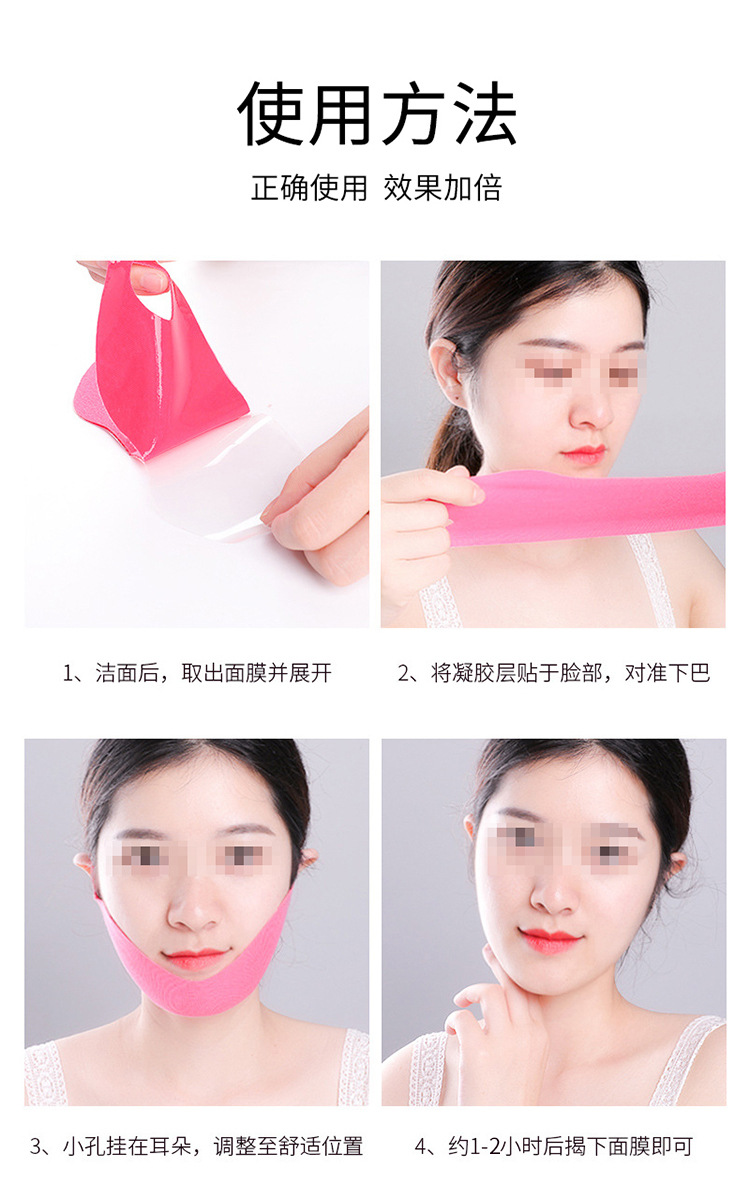 使用方法

正确使用 效果加倍

1、洁面后，取出面膜并展开

2、将凝胶层贴于脸部，对准下巴

3、小孔挂在耳朵，调整至舒适位置

4、约1-2小时后揭下面膜即可