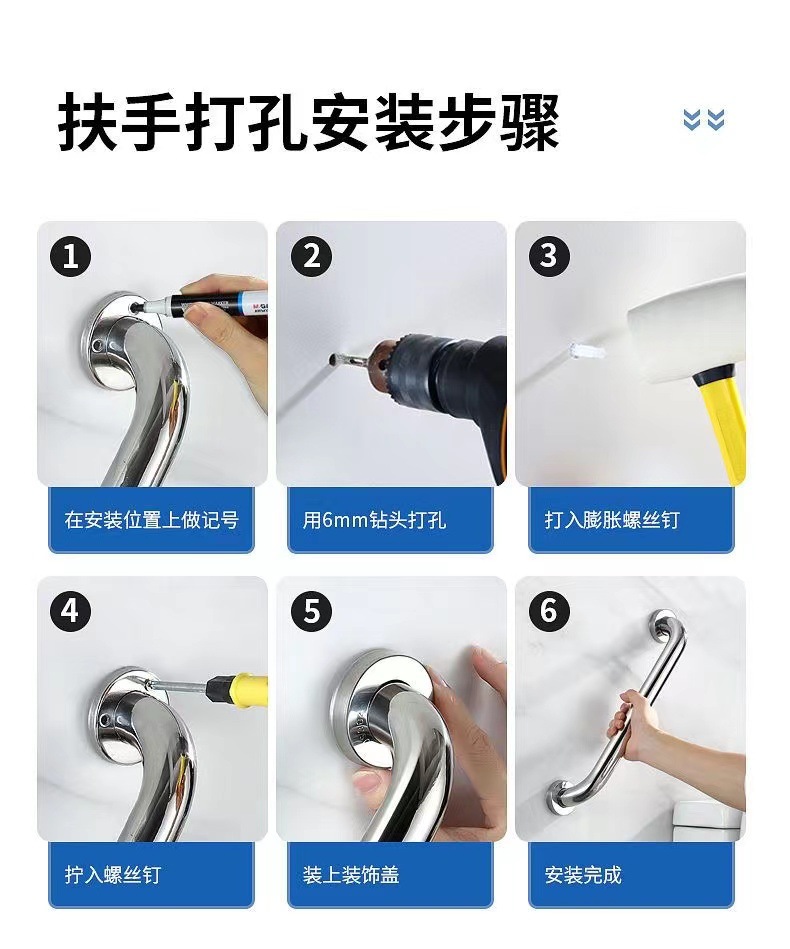 扶手打孔安装步骤

1
在安装位置上做记号

2
用6mm钻头打孔

3
打入膨胀螺丝钉

4
拧入螺丝钉

5
装上装饰盖

6
安装完成