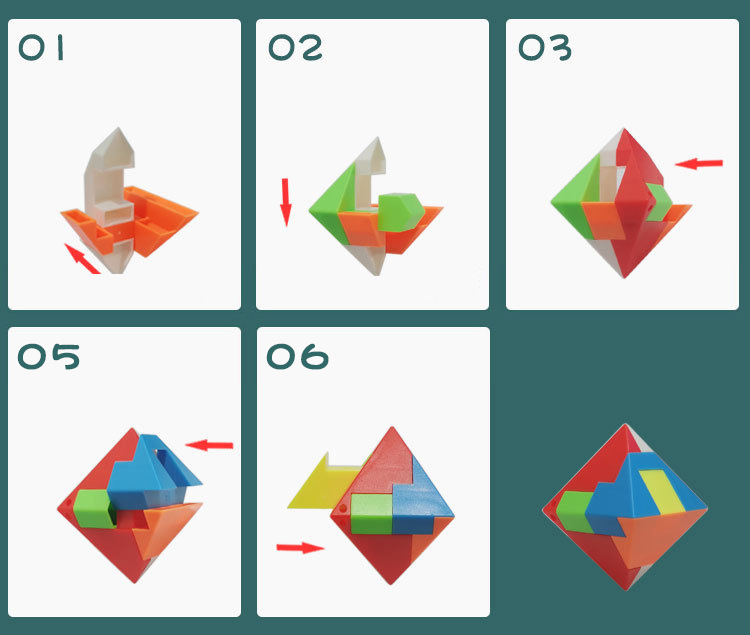 01

02

03

05

06