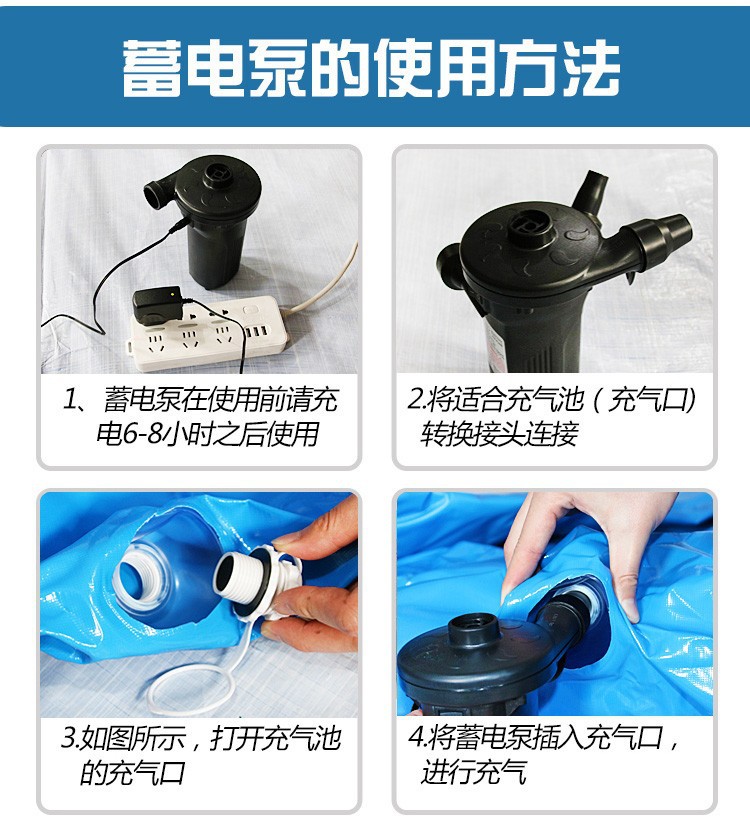 蓄电泵的使用方法

1、蓄电泵在使用前请充电6-8小时之后使用

2.将适合充气池（充气口）转换接头连接

3.如图所示，打开充气池的充气口

4.将蓄电泵插入充气口，进行充气