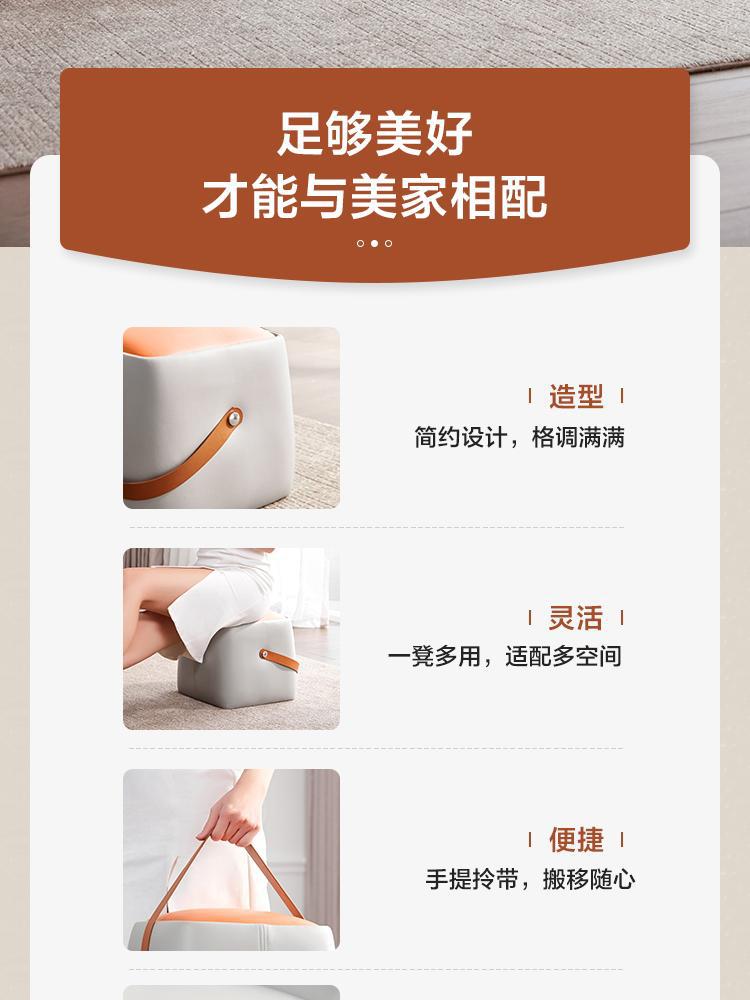 足够美好
才能与美家相配

造型
简约设计，格调满满

灵活
一凳多用，适配多空间

便捷
手提拎带，搬移随心