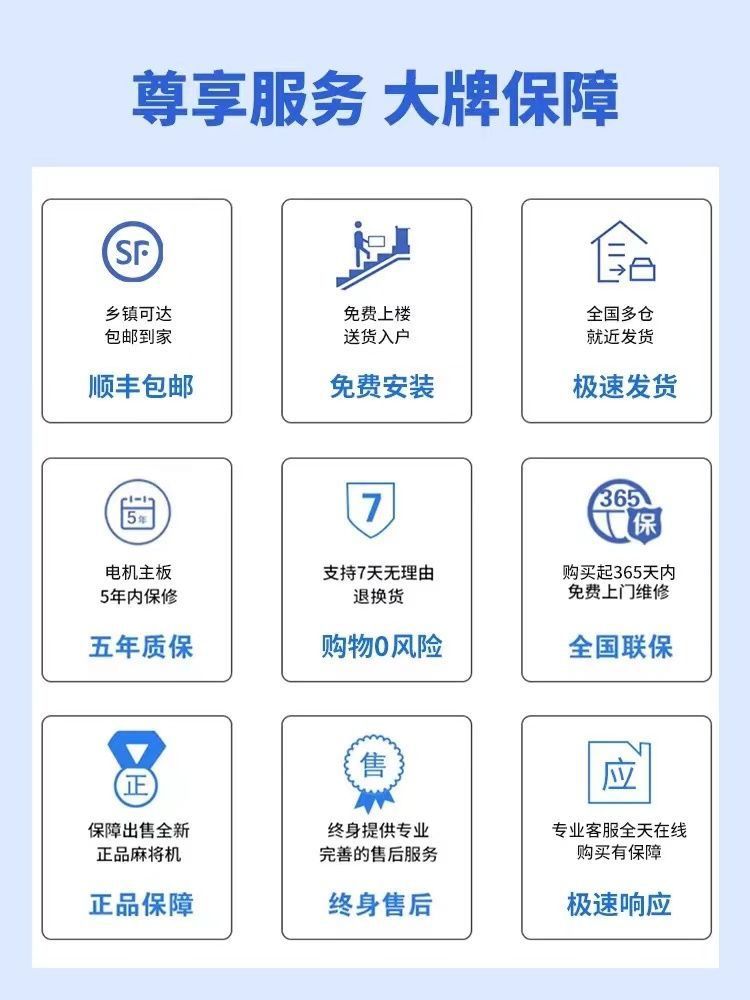 尊享服务 大牌保障

SF

乡镇可达
包邮到家

顺丰包邮

免费上楼
送货入户

免费安装

全国多仓
就近发货

极速发货

5年

电机主板
5年内保修

五年质保

7

支持7天无理由
退换货

购物0风险

365
保

购买起365天内
免费上门维修

全国联保

正

保障出售全新
正品麻将机

正品保障

售

终身提供专业
完善的售后服务

终身售后

应

专业客服全天在线
购买有保障

极速响应