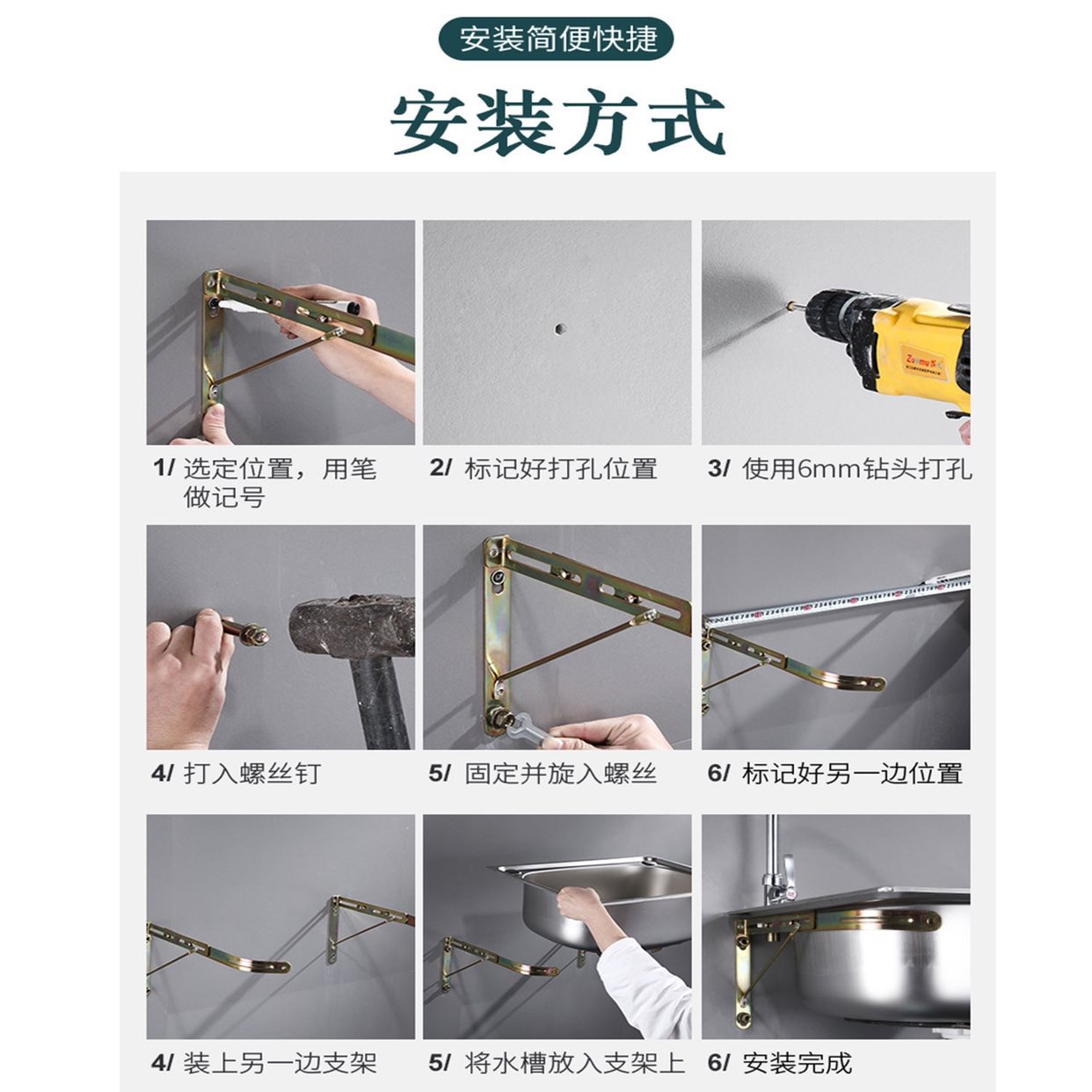 安装简便快捷

安装方式

1/ 选定位置，用笔做记号

2/ 标记好打孔位置

3/ 使用6mm钻头打孔

4/ 打入螺丝钉

5/ 固定并旋入螺丝

6/ 标记好另一边位置

4/ 装上另一边支架

5/ 将水槽放入支架上

6/ 安装完成