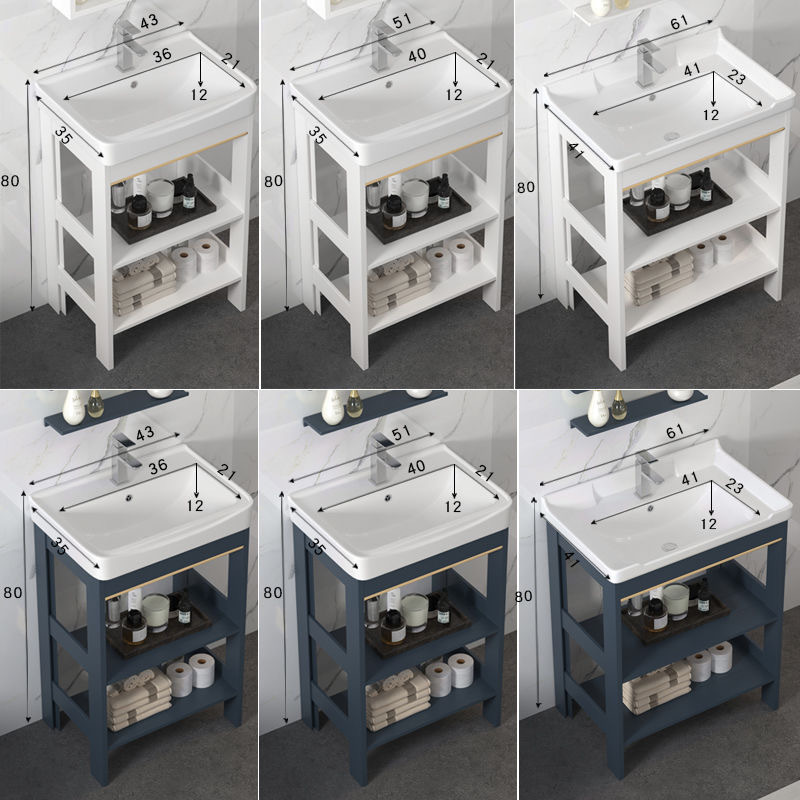 43
36
21
12
35
80

51
40
21
12
35
80

61
41
23
12
41
80

43
36
21
12
35
80

51
40
21
12
35
80

61
41
23
12
41
80