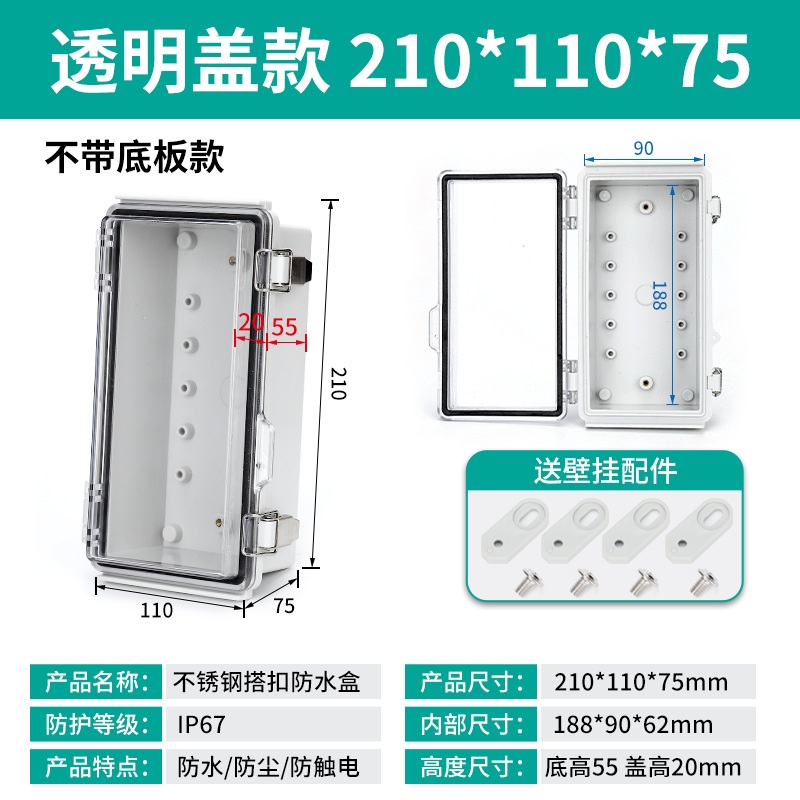 透明盖款 210*110*75

不带底板款

20 55

210

110 75

90

188

送壁挂配件

| 产品名称: | 不锈钢搭扣防水盒 | 产品尺寸: | 210*110*75mm |
|---|---|---|---|
| 防护等级: | IP67 | 内部尺寸: | 188*90*62mm |
| 产品特点: | 防水/防尘/防触电 | 高度尺寸: | 底高55 盖高20mm |