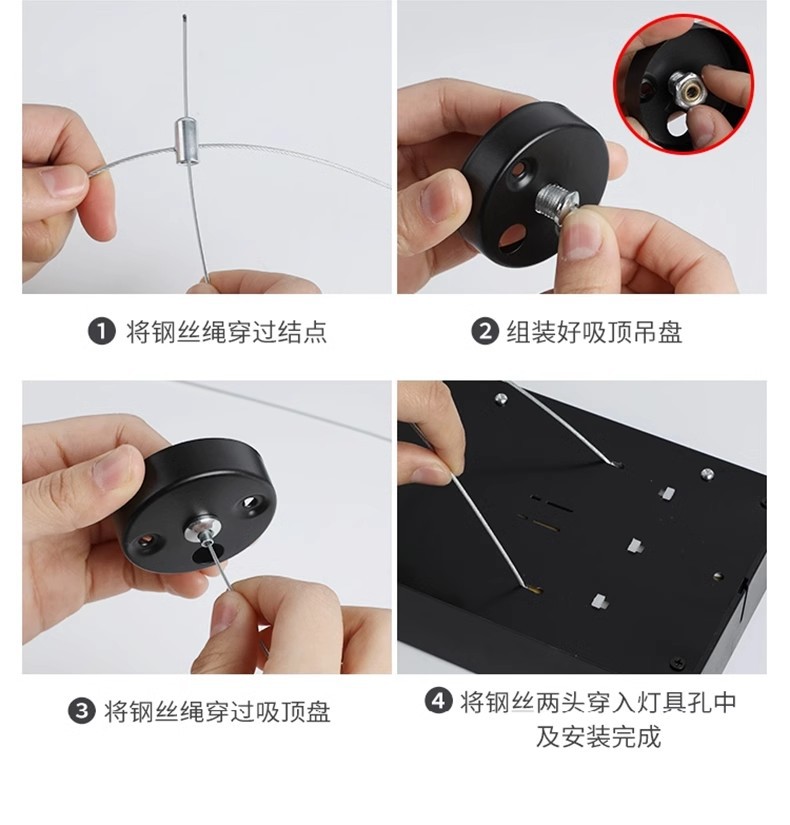 1 将钢丝绳穿过结点

2 组装好吸顶吊盘

3 将钢丝绳穿过吸顶盘

4 将钢丝两头穿入灯具孔中及安装完成